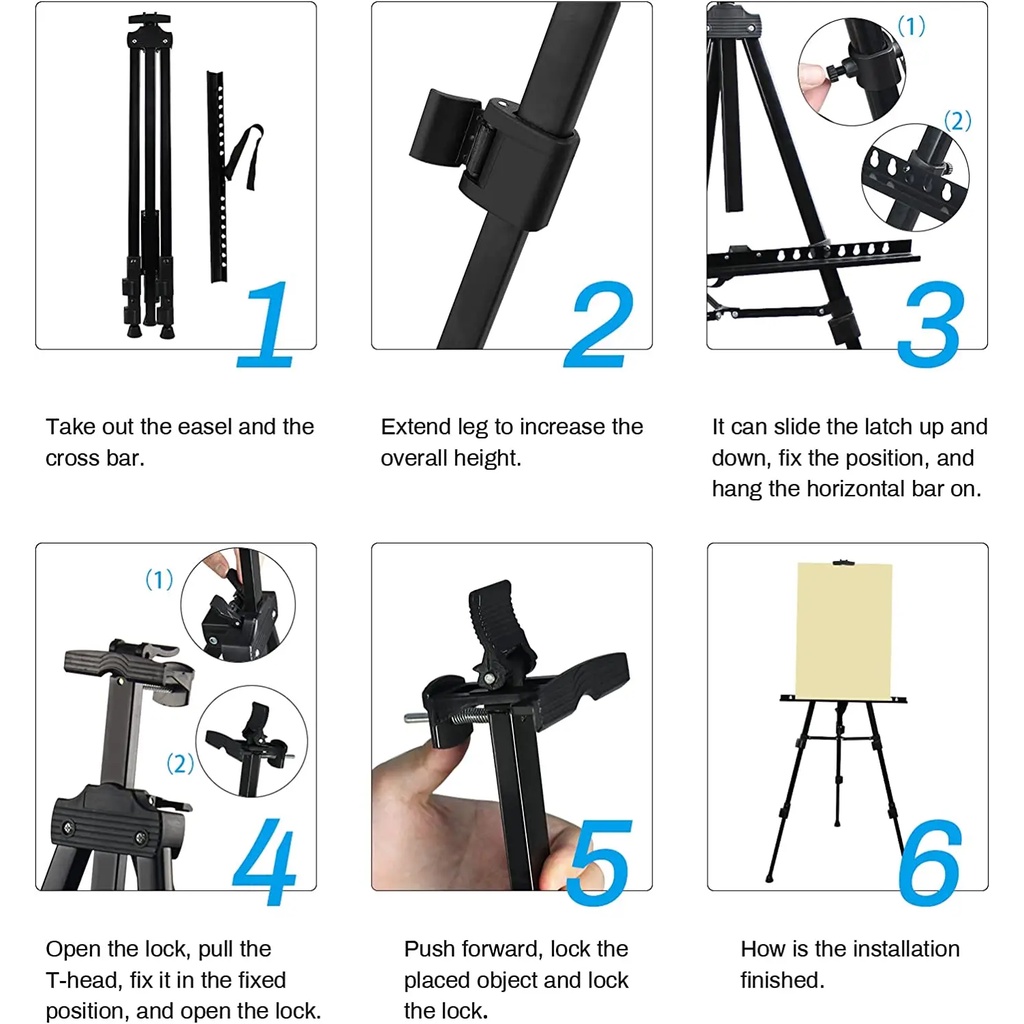 1

Take out the easel and the cross bar.

2

Extend leg to increase the overall height.

(1)

(2)

3

It can slide the latch up and down, fix the position, and hang the horizontal bar on.

(1)

(2)

4

Open the lock, pull the T-head, fix it in the fixed position, and open the lock.

5

Push forward, lock the placed object and lock the lock.

6

How is the installation finished.