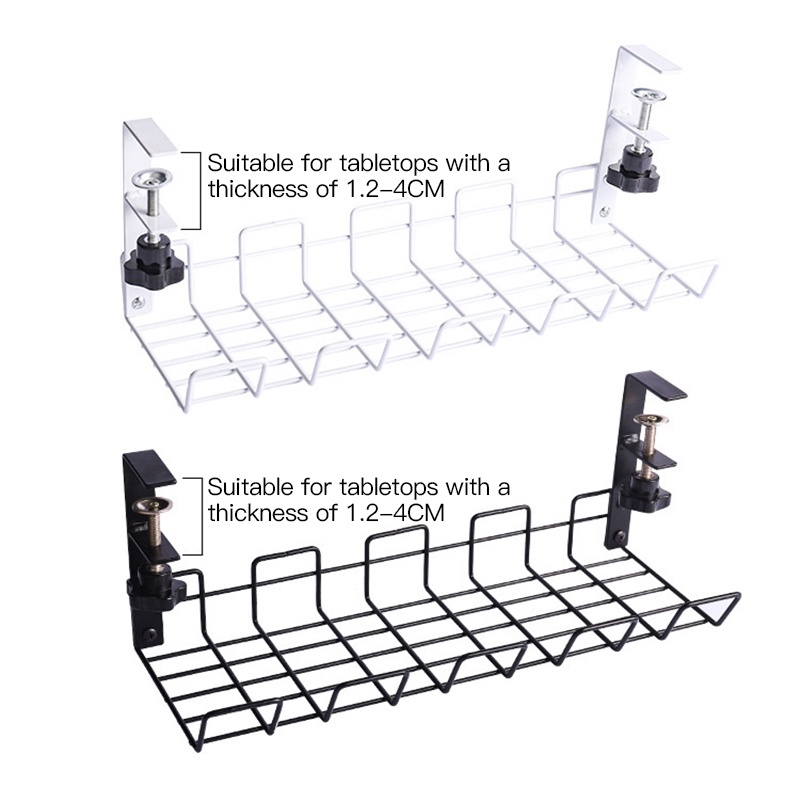 Suitable for tabletops with a thickness of 1.2-4CM

Suitable for tabletops with a thickness of 1.2-4CM