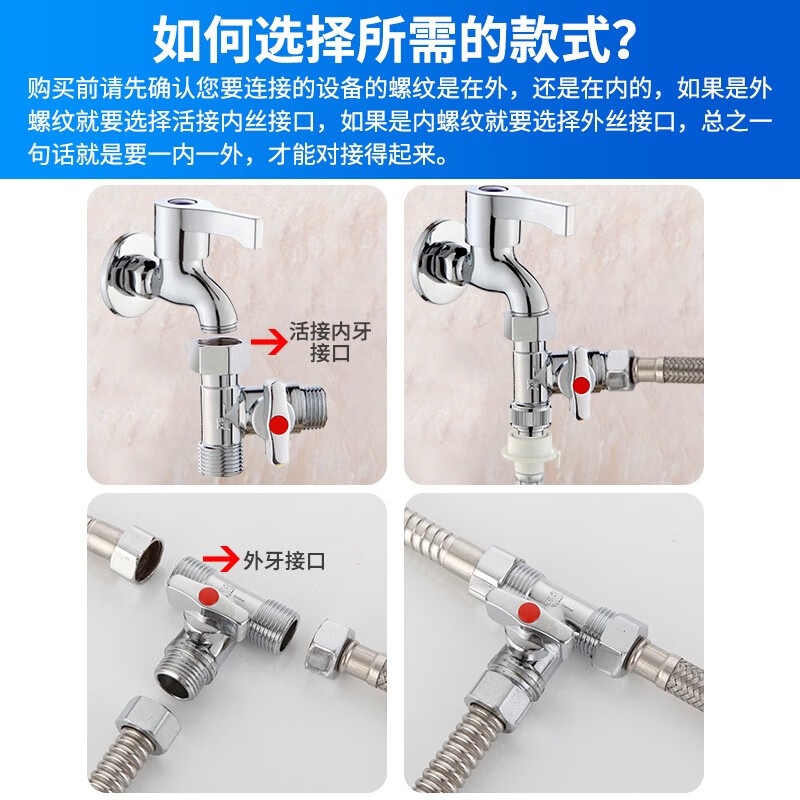 如何选择所需的款式?

购买前请先确认您要连接的设备的螺纹是在外，还是在内的，如果是外螺纹就要选择活接内丝接口，如果是内螺纹就要选择外丝接口，总之一句话就是要一内一外，才能对接得起来。

活接内牙接口

外牙接口