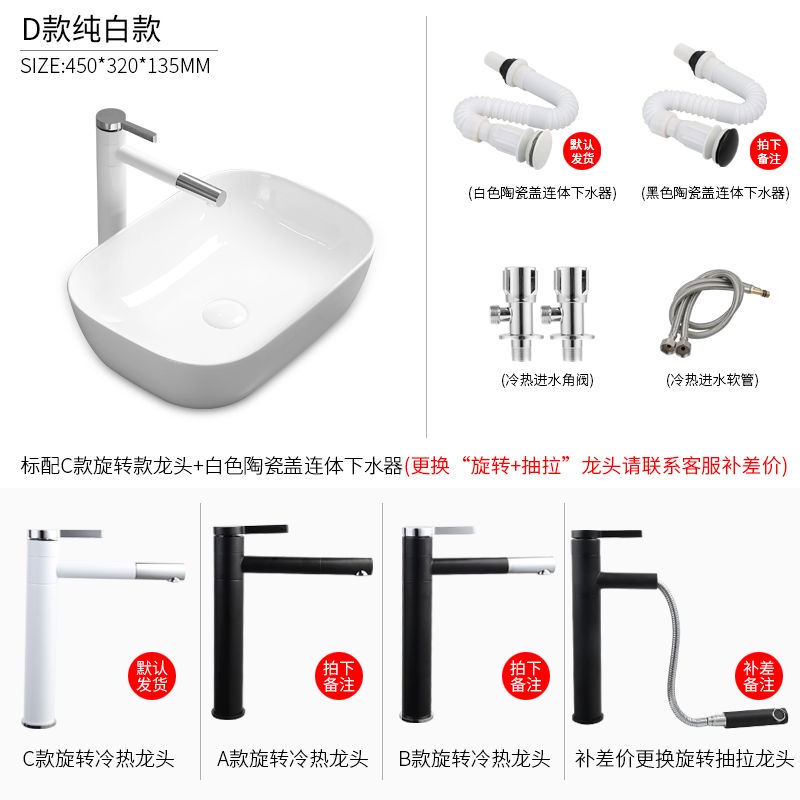 D款纯白款
SIZE:450*320*135MM

默认发货
(白色陶瓷盖连体下水器)

拍下备注
(黑色陶瓷盖连体下水器)

(冷热进水角阀)

(冷热进水软管)

标配C款旋转款龙头+白色陶瓷盖连体下水器(更换“旋转+抽拉”龙头请联系客服补差价)

默认发货
C款旋转冷热龙头

拍下备注
A款旋转冷热龙头

拍下备注
B款旋转冷热龙头

补差备注
补差价更换旋转抽拉龙头