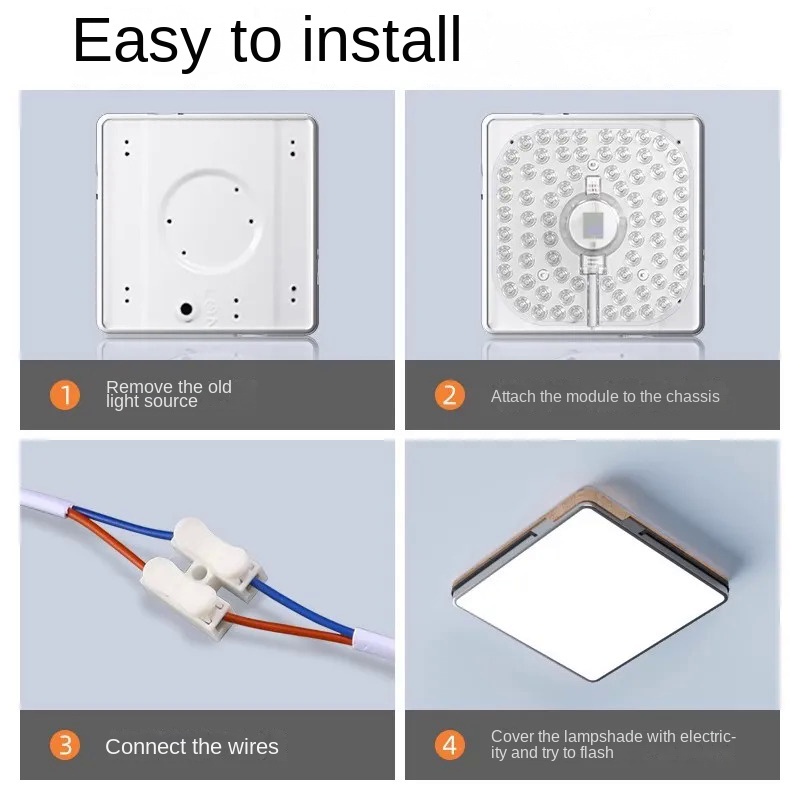 Easy to install

1 Remove the old light source

2 Attach the module to the chassis

3 Connect the wires

4 Cover the lampshade with electricity and try to flash