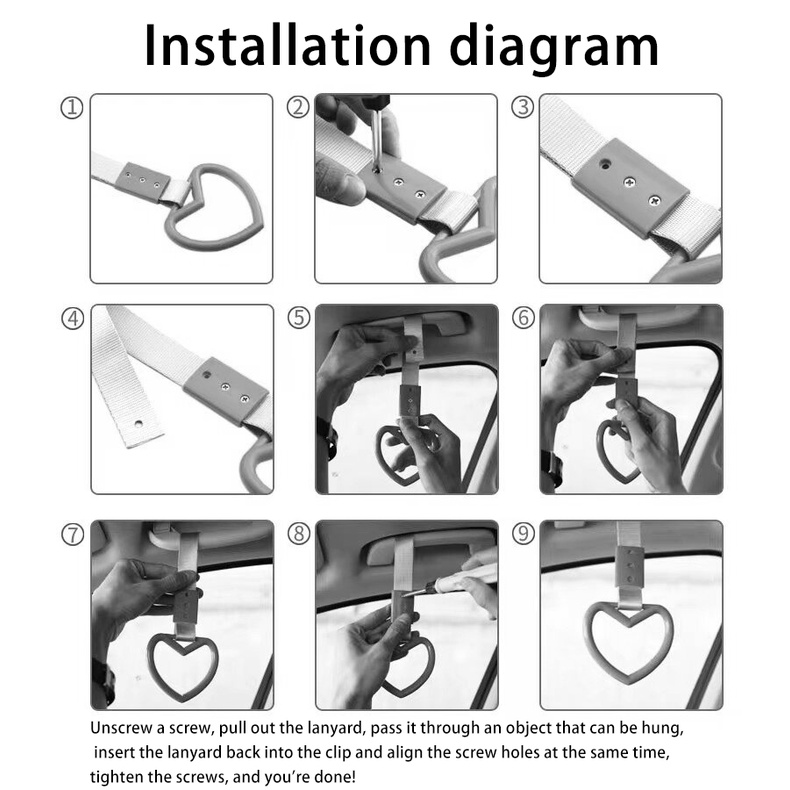 Installation diagram

①

②

③

④

⑤

⑥

⑦

⑧

⑨

Unscrew a screw, pull out the lanyard, pass it through an object that can be hung, insert the lanyard back into the clip and align the screw holes at the same time, tighten the screws, and you're done!