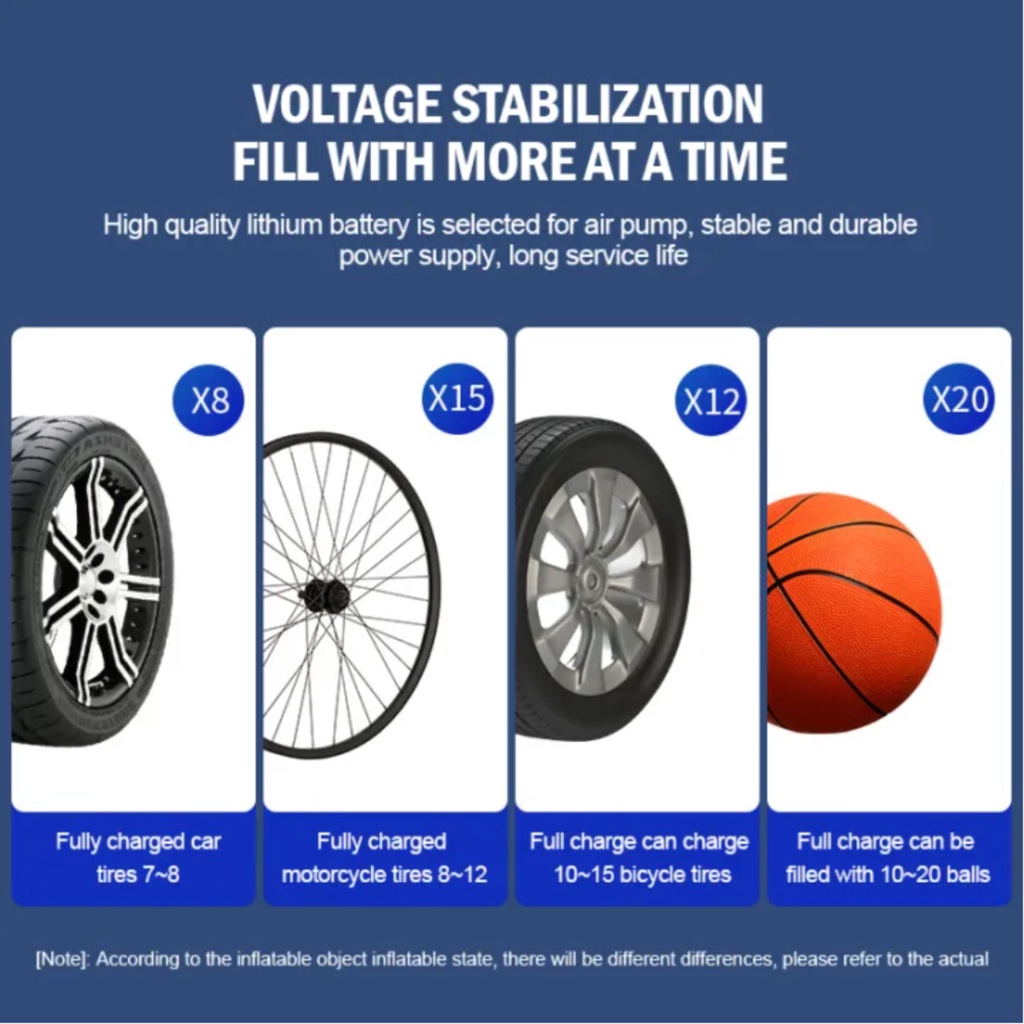 VOLTAGE STABILIZATION
FILL WITH MORE AT A TIME

High quality lithium battery is selected for air pump, stable and durable power supply, long service life

X8

Fully charged car tires 7~8

X15

Fully charged motorcycle tires 8~12

X12

Full charge can charge 10~15 bicycle tires

X20

Full charge can be filled with 10~20 balls

[Note]: According to the inflatable object inflatable state, there will be different differences, please refer to the actual