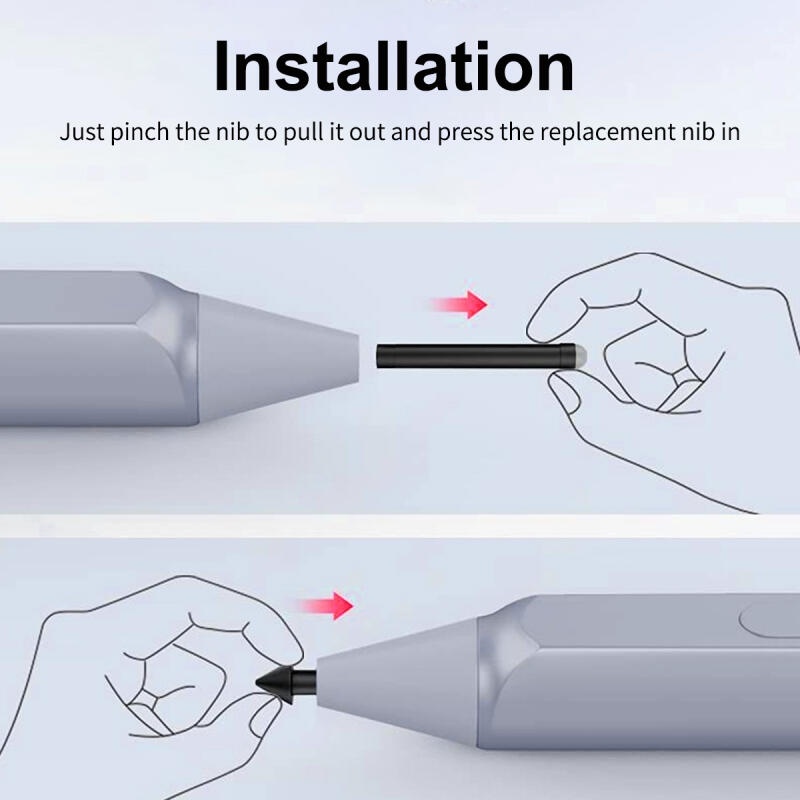 Installation

Just pinch the nib to pull it out and press the replacement nib in