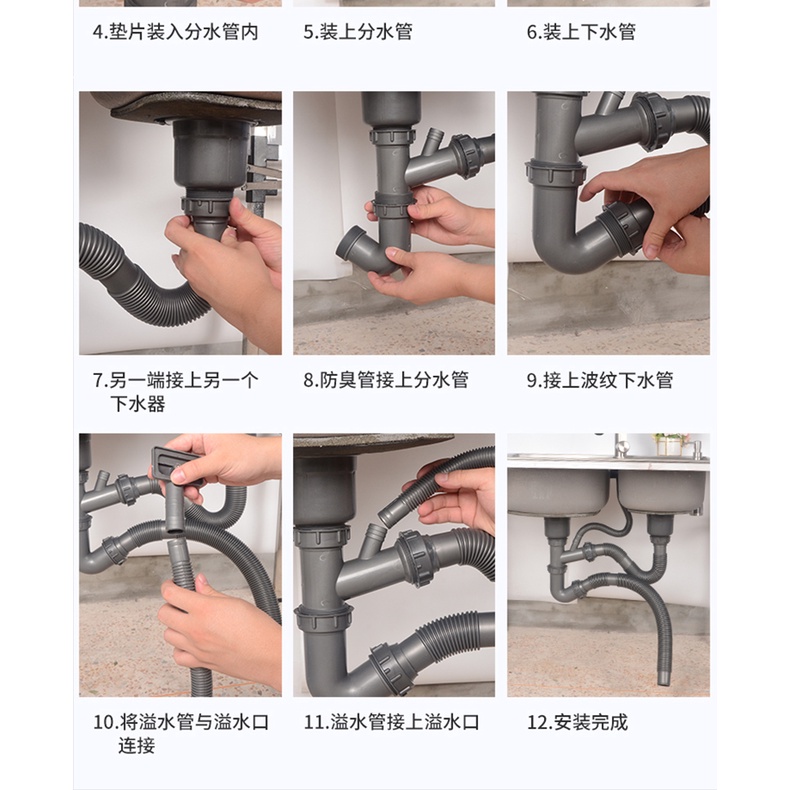 4.垫片装入分水管内

5.装上分水管

6.装上下水管

7.另一端接上另一个下水器

8.防臭管接上分水管

9.接上波纹下水管

10.将溢水管与溢水口连接

11.溢水管接上溢水口

12.安装完成