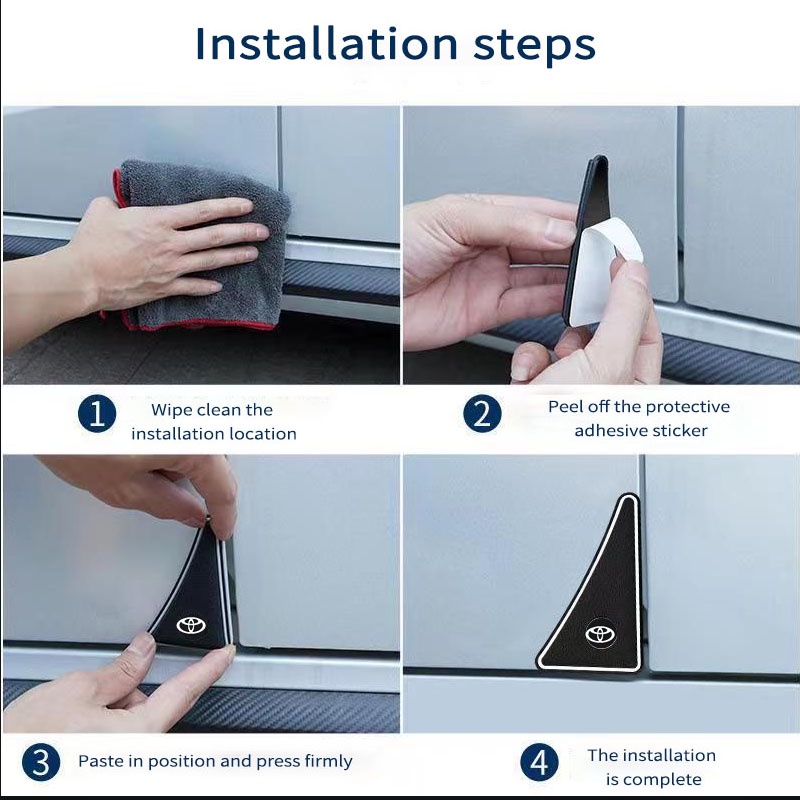 Installation steps

1 Wipe clean the installation location

2 Peel off the protective adhesive sticker

3 Paste in position and press firmly

4 The installation is complete