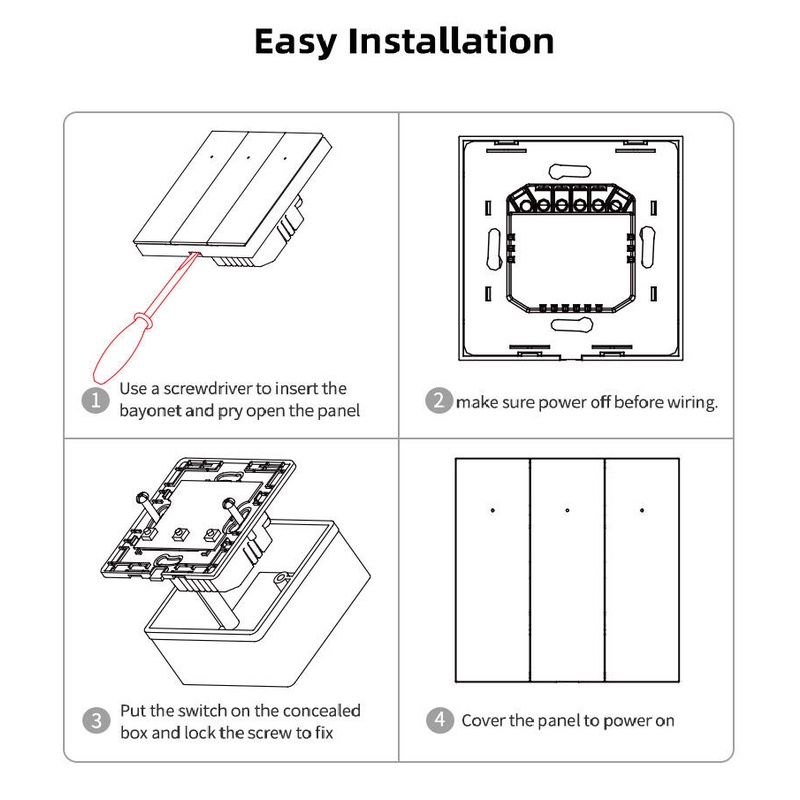 Easy Installation

1 Use a screwdriver to insert the bayonet and pry open the panel

2 make sure power off before wiring.

3 Put the switch on the concealed box and lock the screw to fix

4 Cover the panel to power on