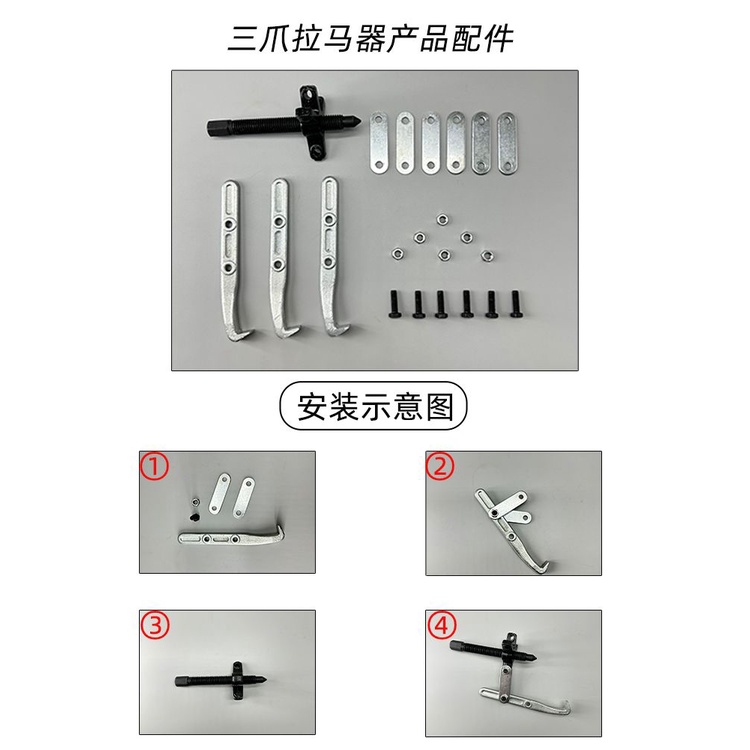 三爪拉马器产品配件

安装示意图

①

②

③

④