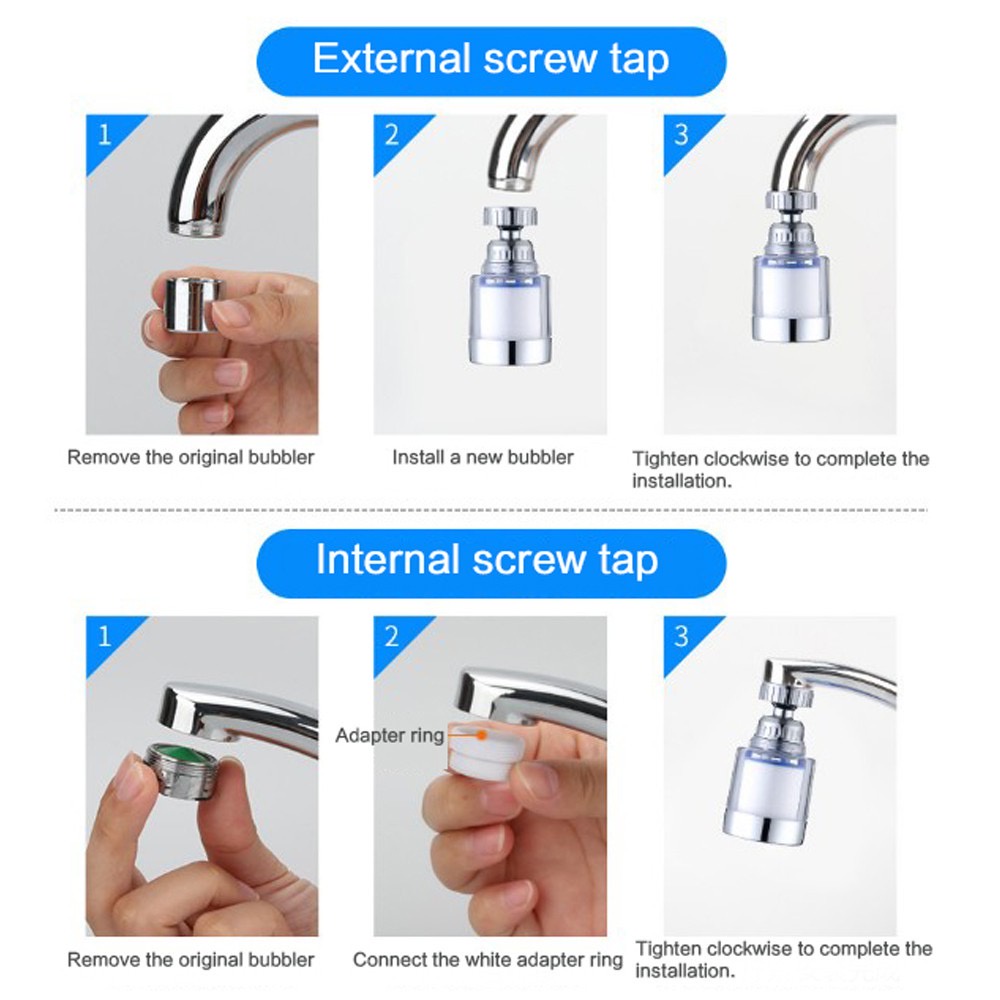 External screw tap

1

Remove the original bubbler

2

Install a new bubbler

3

Tighten clockwise to complete the installation.

Internal screw tap

1

Remove the original bubbler

2

Adapter ring

Connect the white adapter ring

3

Tighten clockwise to complete the installation.