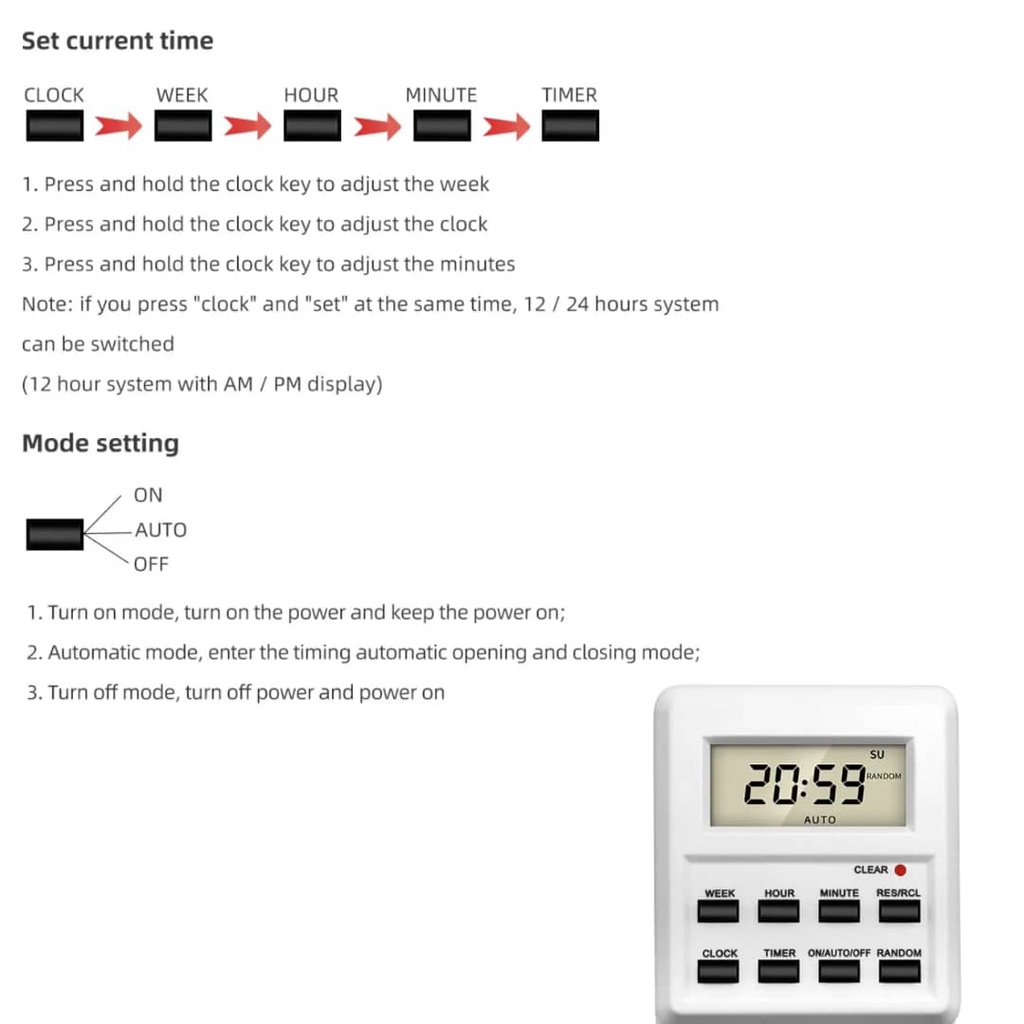 Set current time

CLOCK WEEK HOUR MINUTE TIMER

1. Press and hold the clock key to adjust the week

2. Press and hold the clock key to adjust the clock

3. Press and hold the clock key to adjust the minutes

Note: if you press "clock" and "set" at the same time, 12 / 24 hours system can be switched

(12 hour system with AM / PM display)

Mode setting

ON
AUTO
OFF

1. Turn on mode, turn on the power and keep the power on;

2. Automatic mode, enter the timing automatic opening and closing mode;

3. Turn off mode, turn off power and power on

SU
20:59 RANDOM
AUTO

CLEAR

WEEK HOUR MINUTE RES/RCL

CLOCK TIMER ON/AUTO/OFF RANDOM