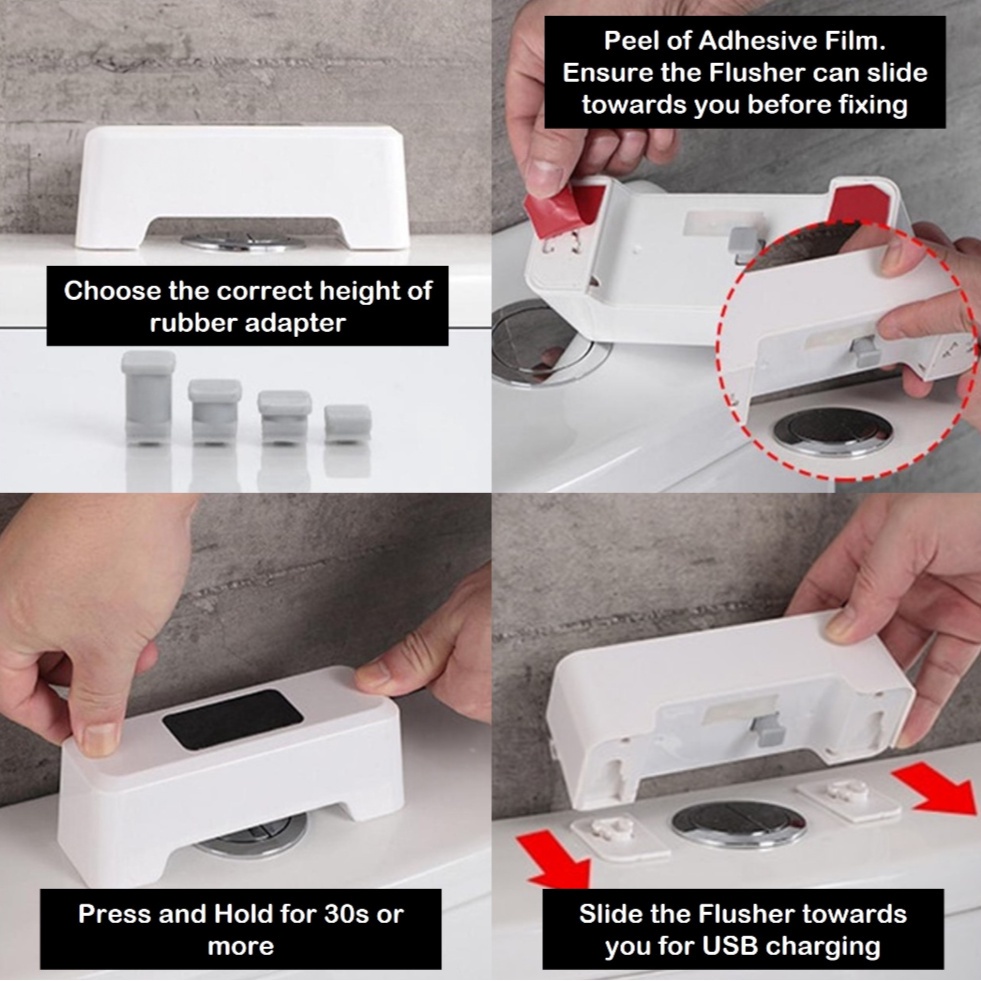 Choose the correct height of rubber adapter

Peel of Adhesive Film. Ensure the Flusher can slide towards you before fixing

Press and Hold for 30s or more

Slide the Flusher towards you for USB charging