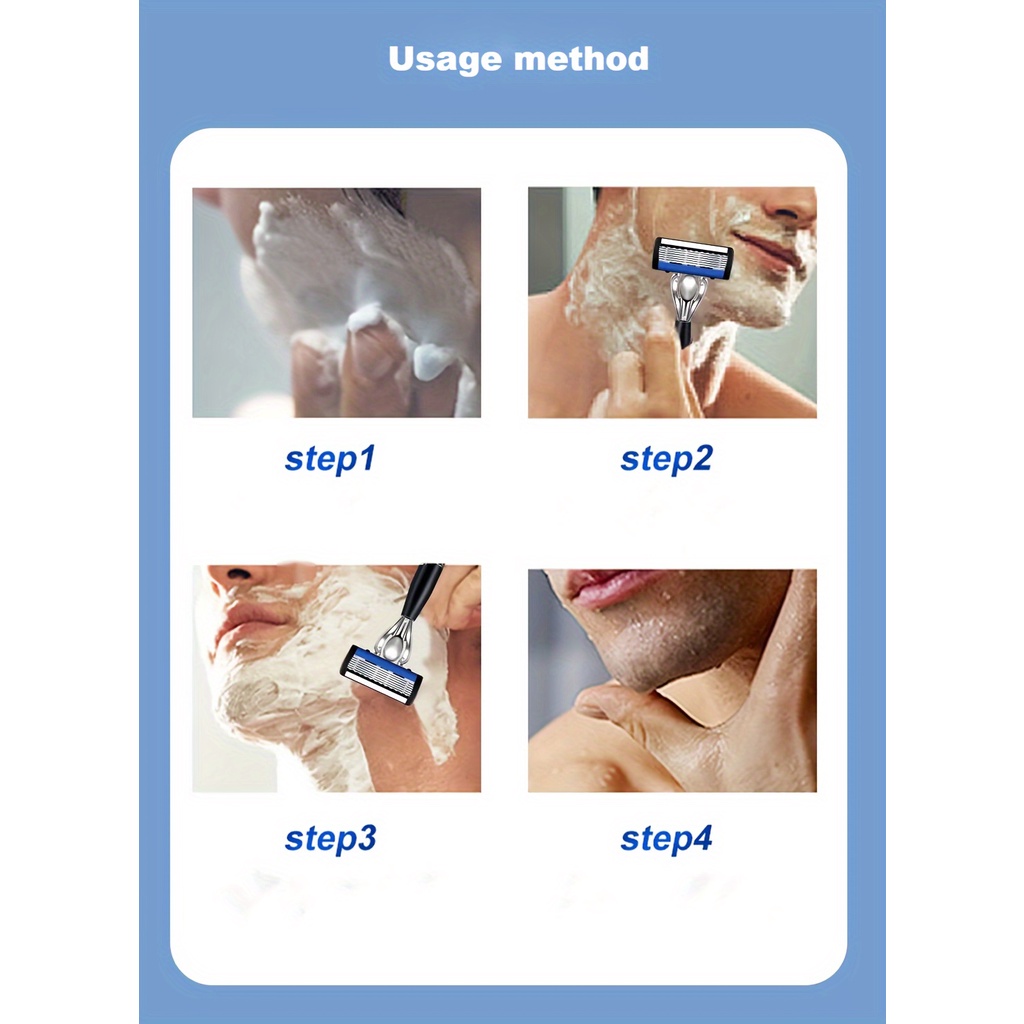 Usage method

step1

step2

step3

step4