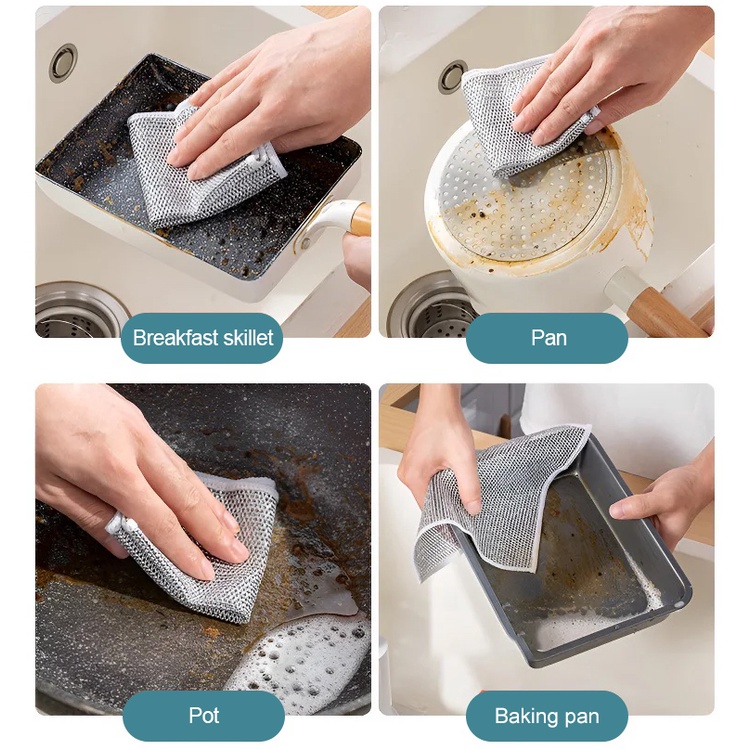 Breakfast skillet

Pan

Pot

Baking pan