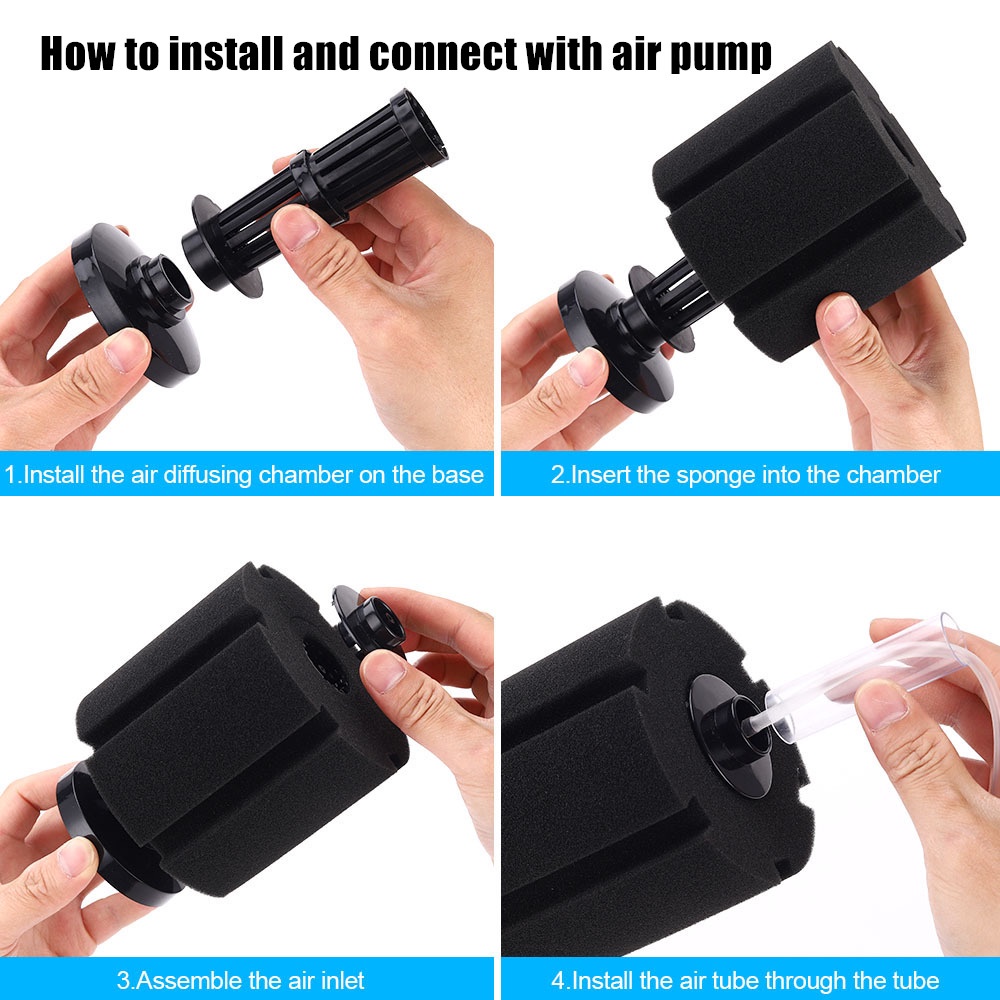 How to install and connect with air pump

1.Install the air diffusing chamber on the base

2.Insert the sponge into the chamber

3.Assemble the air inlet

4.Install the air tube through the tube