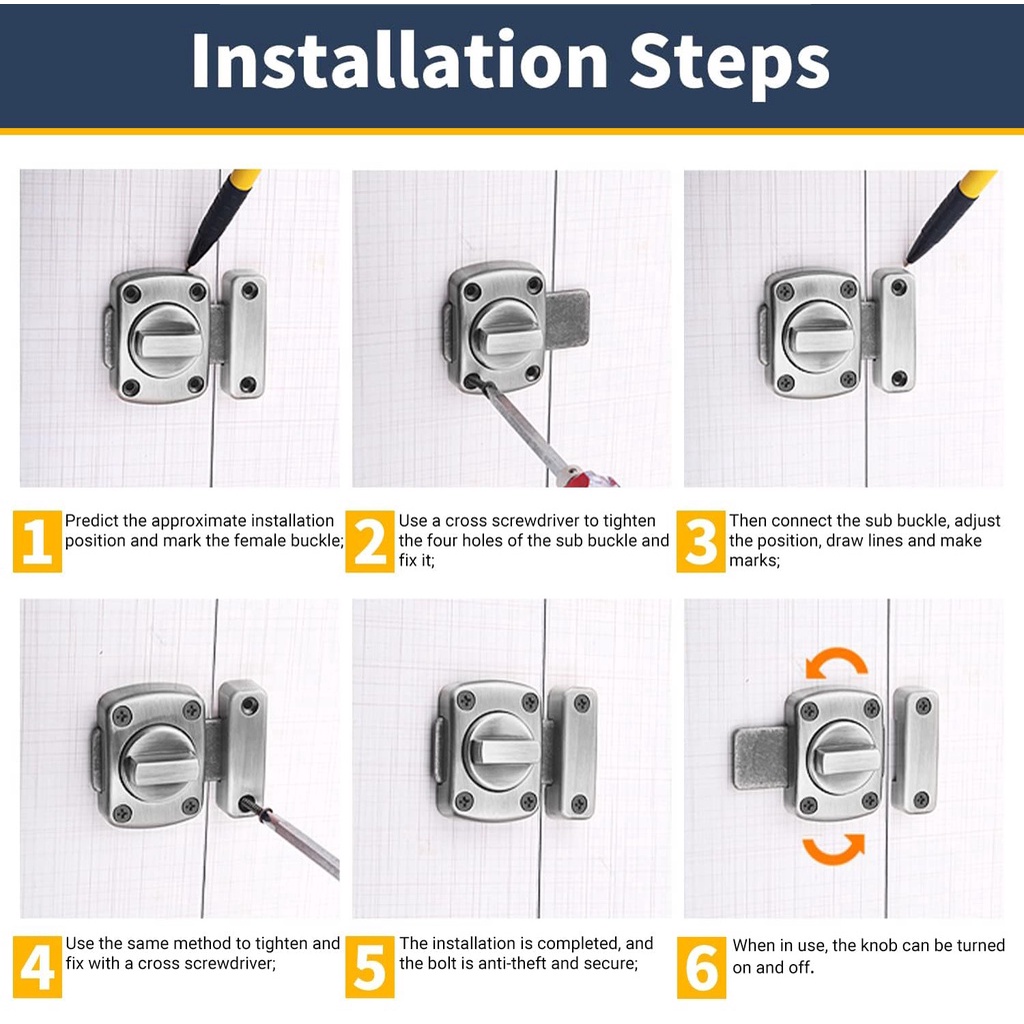 Installation Steps

1 Predict the approximate installation position and mark the female buckle;

2 Use a cross screwdriver to tighten the four holes of the sub buckle and fix it;

3 Then connect the sub buckle, adjust the position, draw lines and make marks;

4 Use the same method to tighten and fix with a cross screwdriver;

5 The installation is completed, and the bolt is anti-theft and secure;

6 When in use, the knob can be turned on and off.