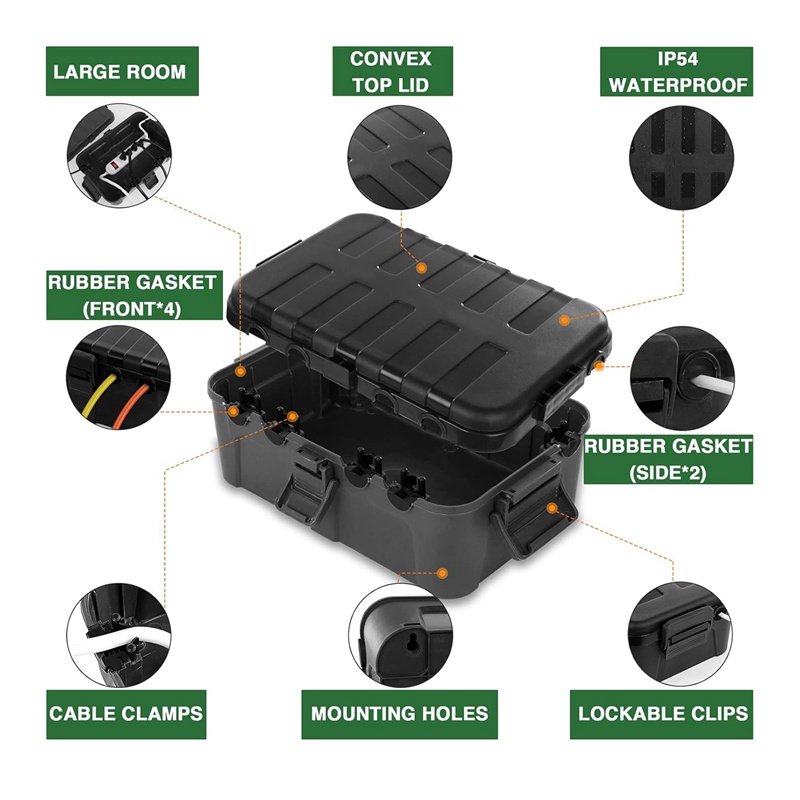 LARGE ROOM

CONVEX TOP LID

IP54 WATERPROOF

RUBBER GASKET (FRONT*4)

RUBBER GASKET (SIDE*2)

CABLE CLAMPS

MOUNTING HOLES

LOCKABLE CLIPS