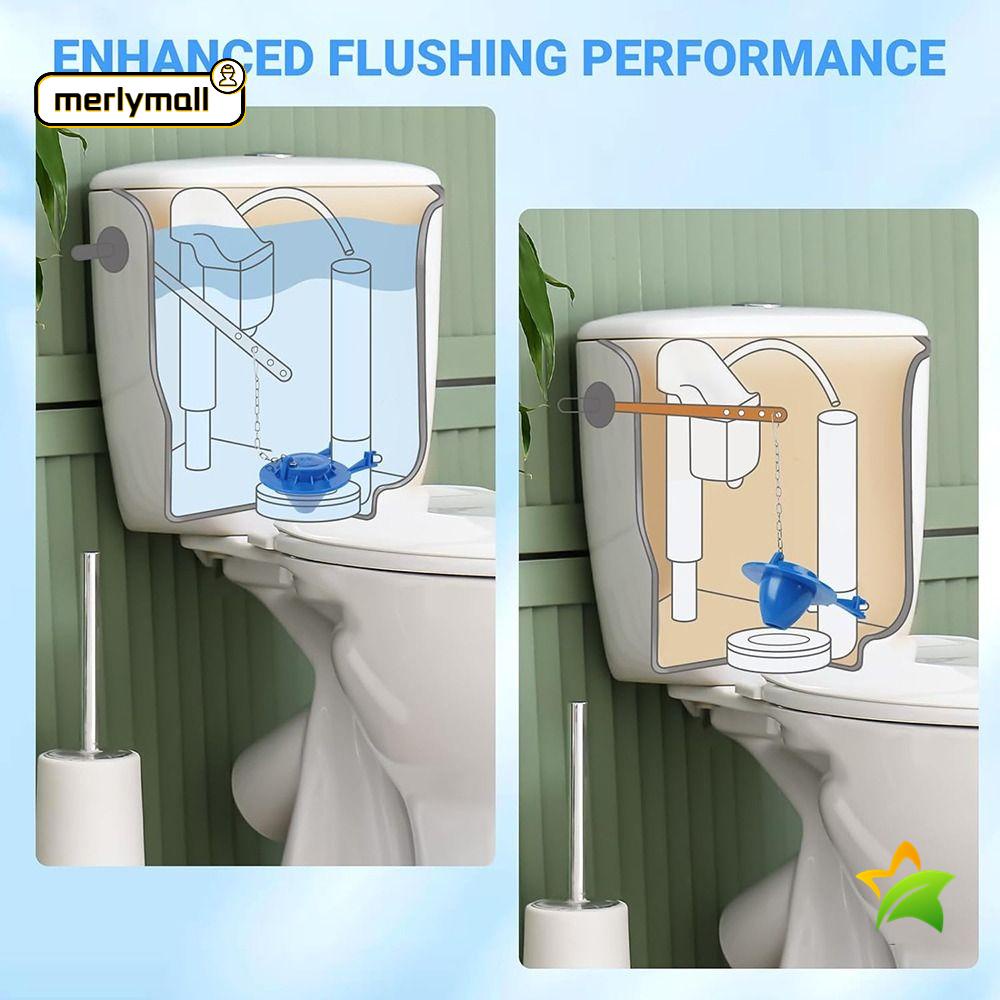 ENHANCED FLUSHING PERFORMANCE

merlymall