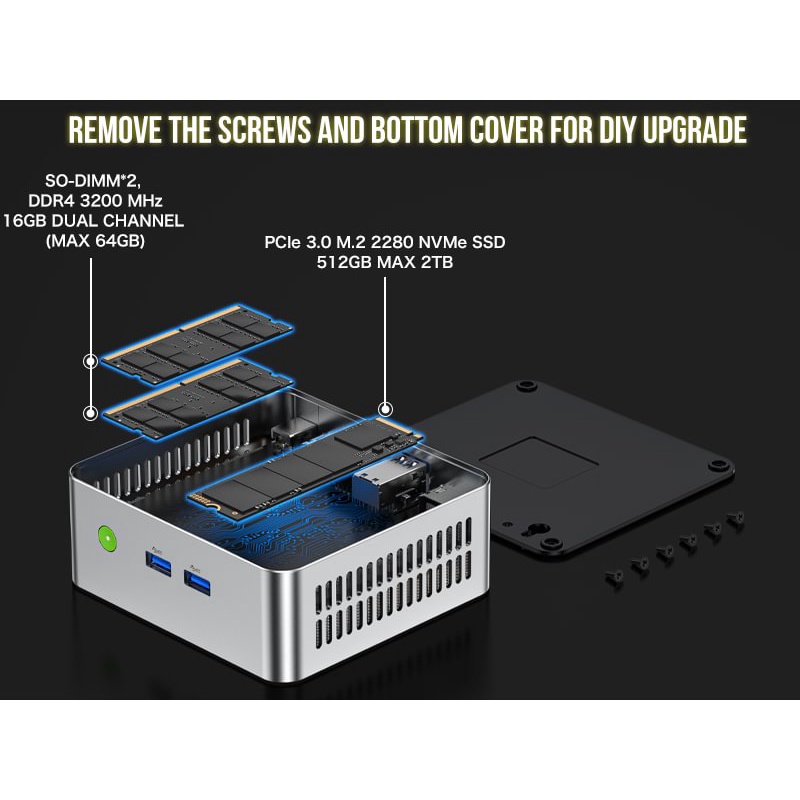 REMOVE THE SCREWS AND BOTTOM COVER FOR DIY UPGRADE

SO-DIMM*2,
DDR4 3200 MHz
16GB DUAL CHANNEL
(MAX 64GB)

PCIe 3.0 M.2 2280 NVMe SSD
512GB MAX 2TB