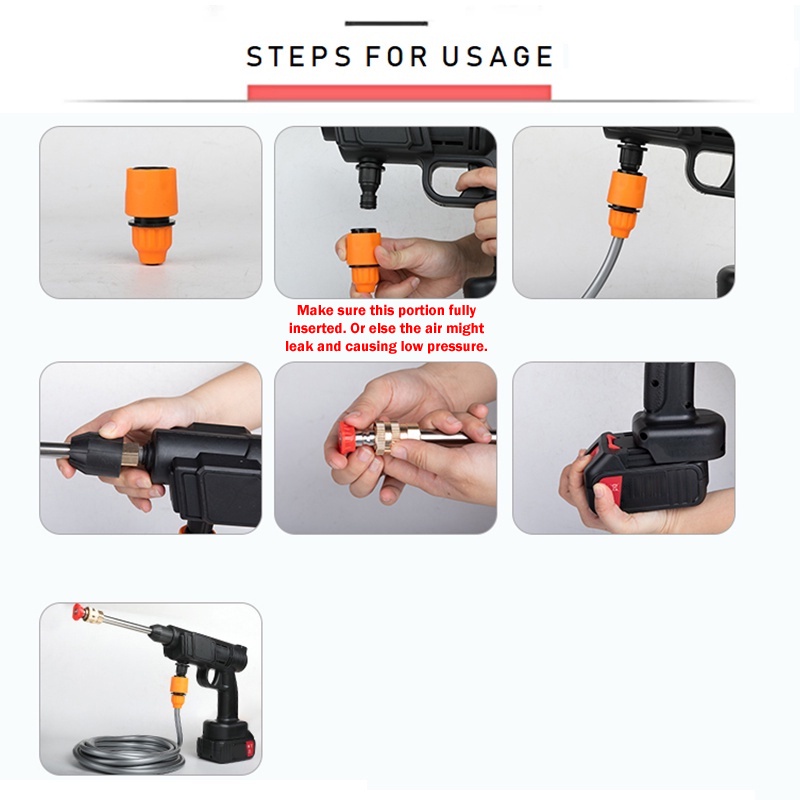 STEPS FOR USAGE

Make sure this portion fully inserted. Or else the air might leak and causing low pressure.