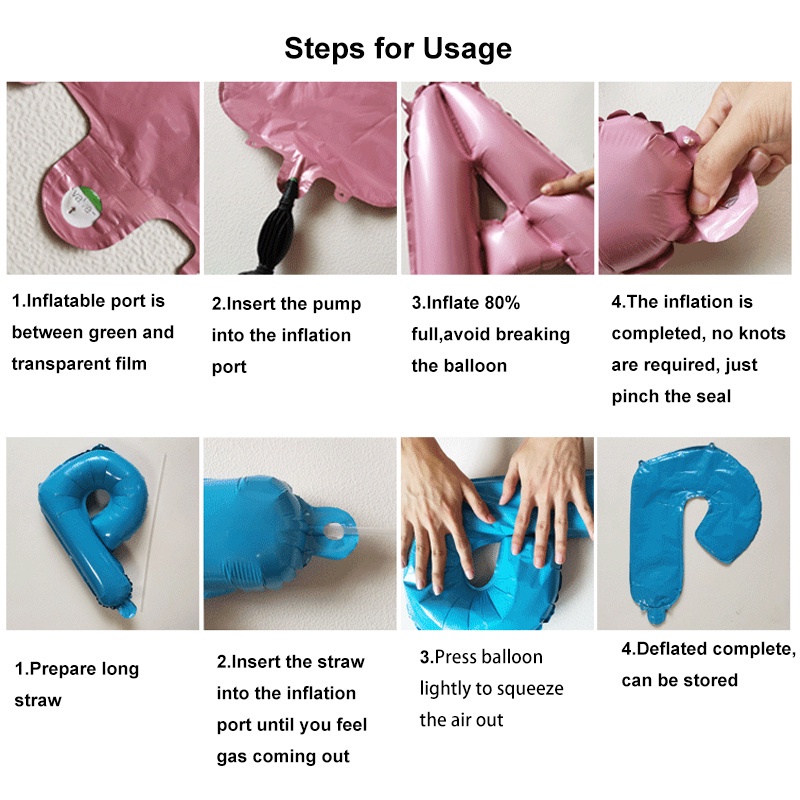 Steps for Usage

1.Inflatable port is between green and transparent film

2.Insert the pump into the inflation port

3.Inflate 80% full,avoid breaking the balloon

4.The inflation is completed, no knots are required, just pinch the seal

1.Prepare long straw

2.Insert the straw into the inflation port until you feel gas coming out

3.Press balloon lightly to squeeze the air out

4.Deflated complete, can be stored