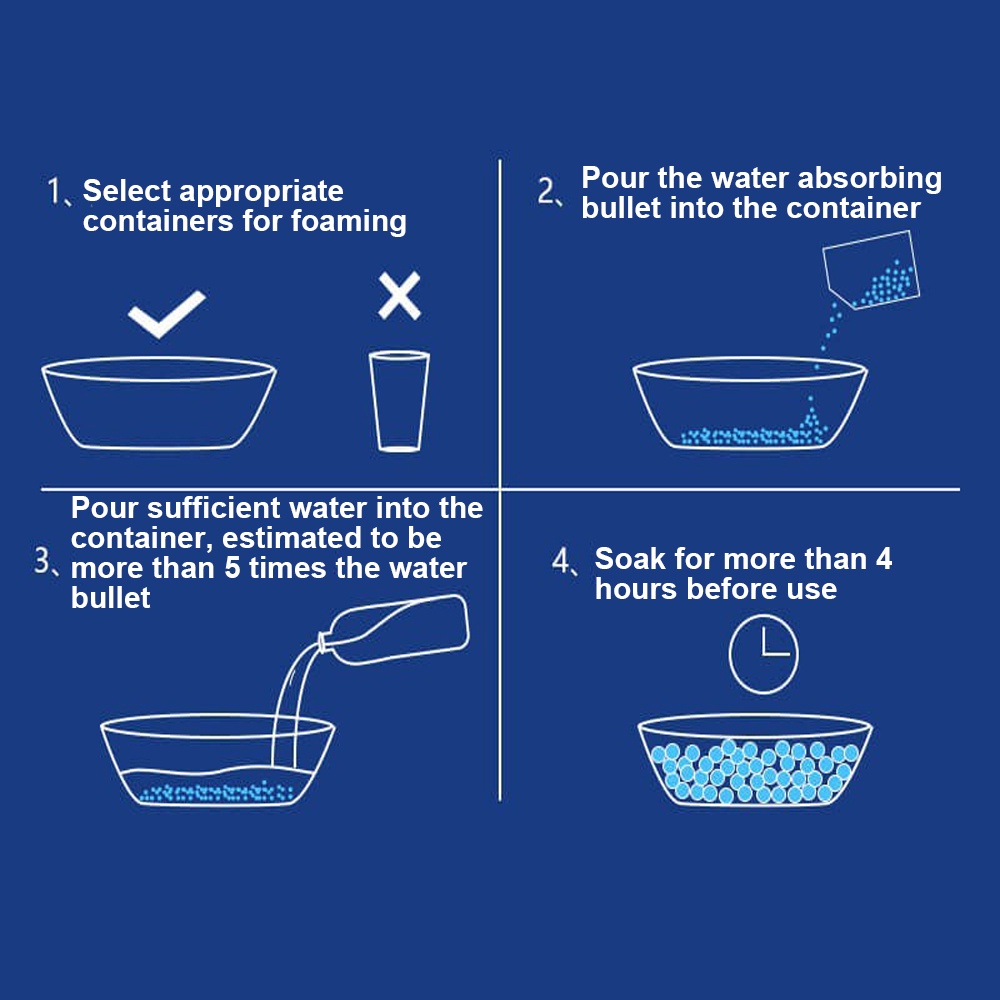 1、Select appropriate containers for foaming

2、Pour the water absorbing bullet into the container

3、Pour sufficient water into the container, estimated to be more than 5 times the water bullet

4、Soak for more than 4 hours before use