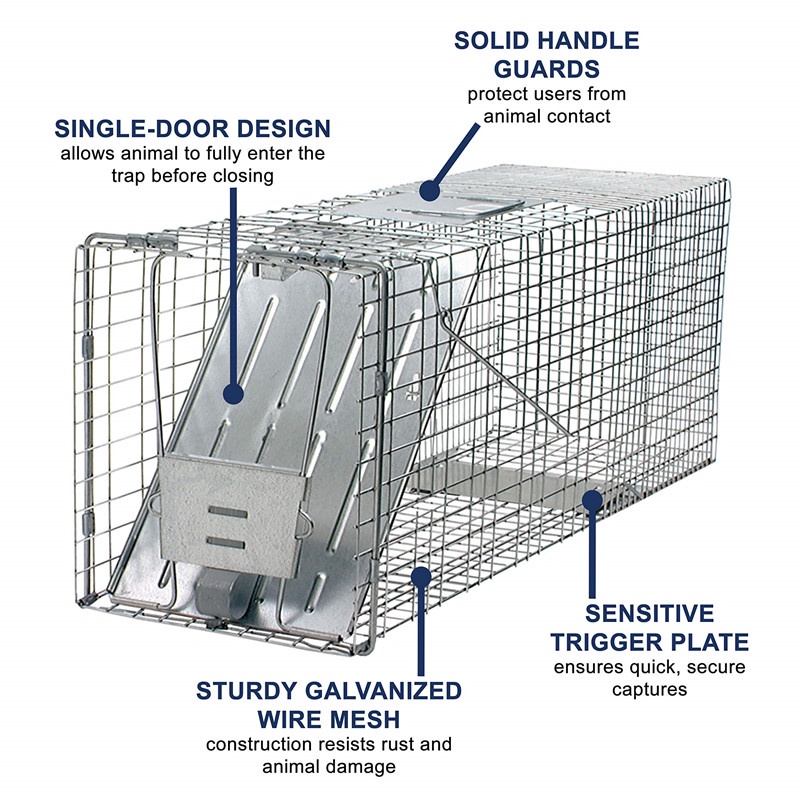 SOLID HANDLE GUARDS
protect users from animal contact

SINGLE-DOOR DESIGN
allows animal to fully enter the trap before closing

SENSITIVE TRIGGER PLATE
ensures quick, secure captures

STURDY GALVANIZED WIRE MESH
construction resists rust and animal damage