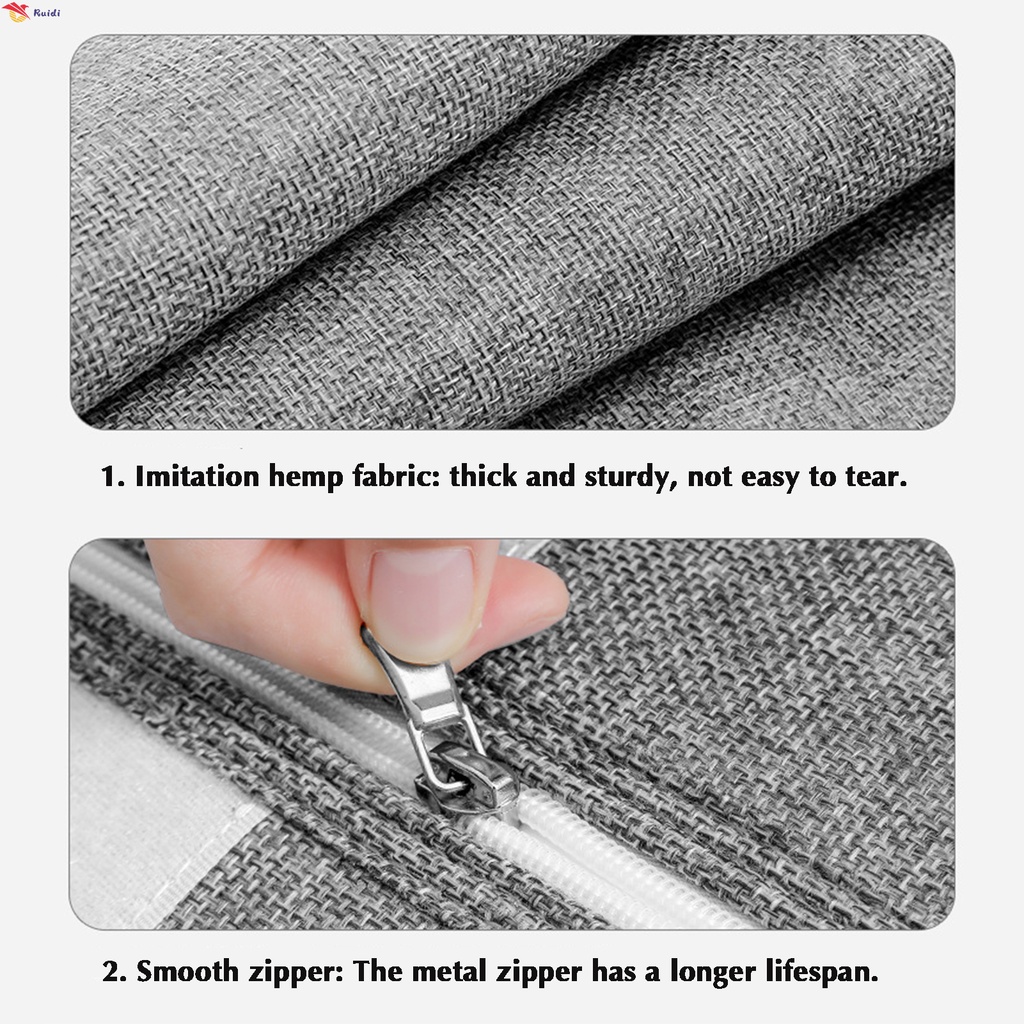 Ruidi

1. Imitation hemp fabric: thick and sturdy, not easy to tear.

2. Smooth zipper: The metal zipper has a longer lifespan.