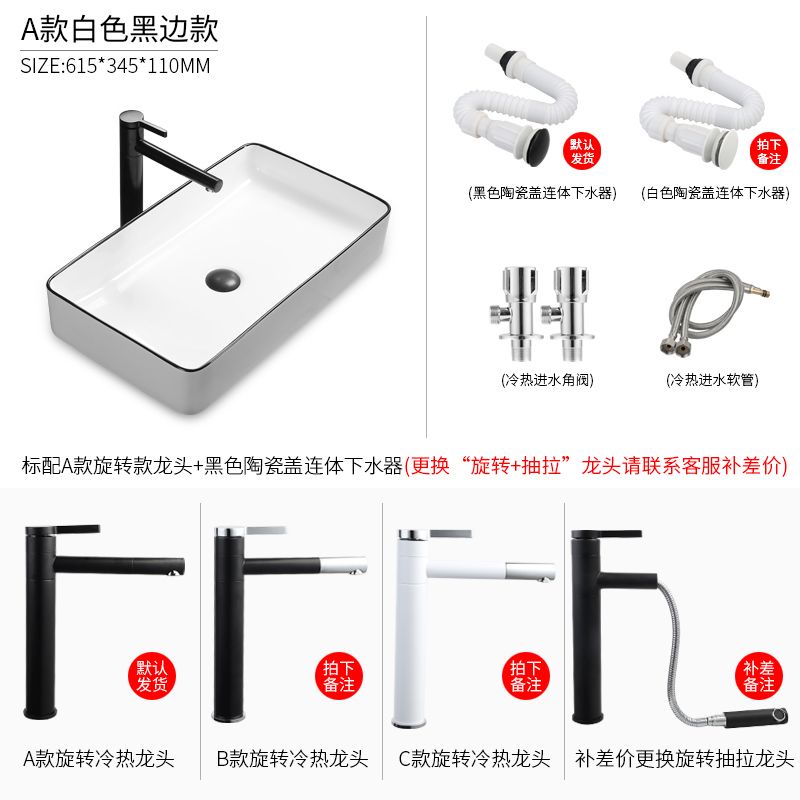 A款白色黑边款
SIZE:615*345*110MM

默认发货
(黑色陶瓷盖连体下水器)

拍下备注
(白色陶瓷盖连体下水器)

(冷热进水角阀)

(冷热进水软管)

标配A款旋转款龙头+黑色陶瓷盖连体下水器(更换“旋转+抽拉”龙头请联系客服补差价)

默认发货
A款旋转冷热龙头

拍下备注
B款旋转冷热龙头

拍下备注
C款旋转冷热龙头

补差备注
补差价更换旋转抽拉龙头