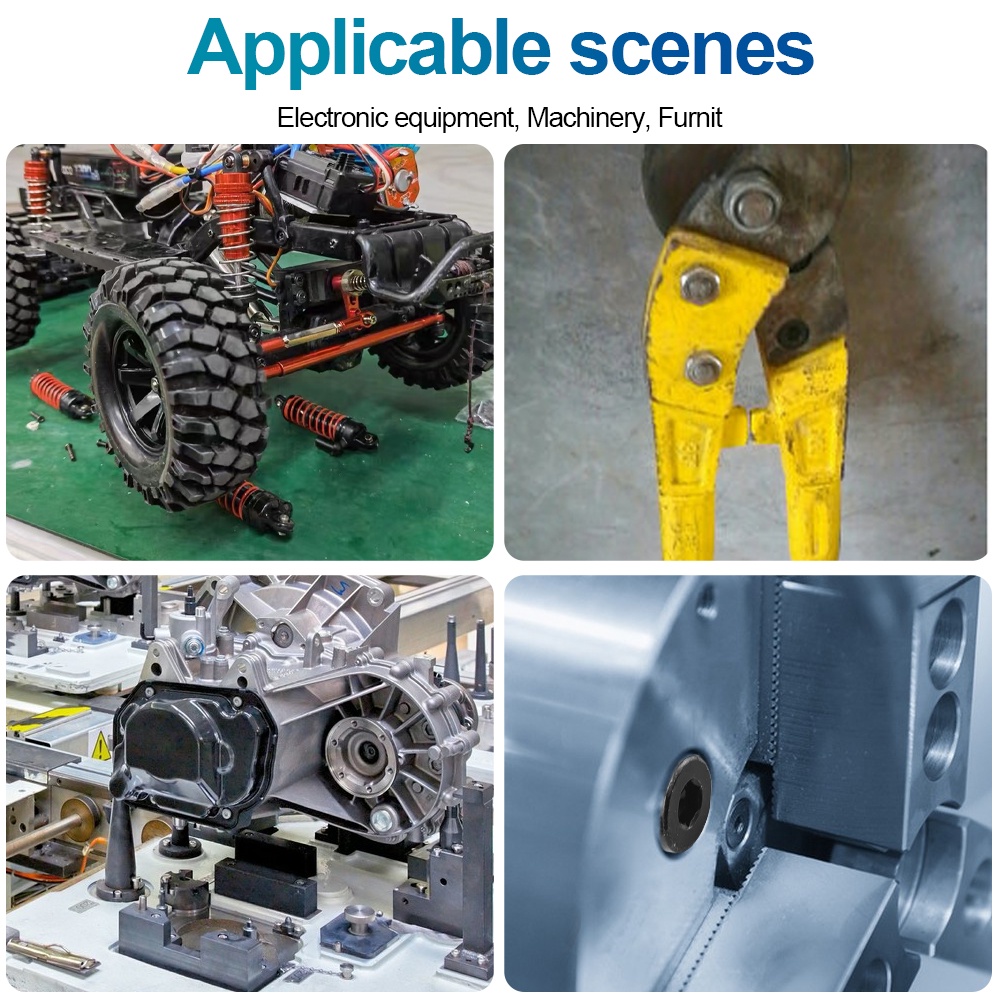 Applicable scenes

Electronic equipment, Machinery, Furnit