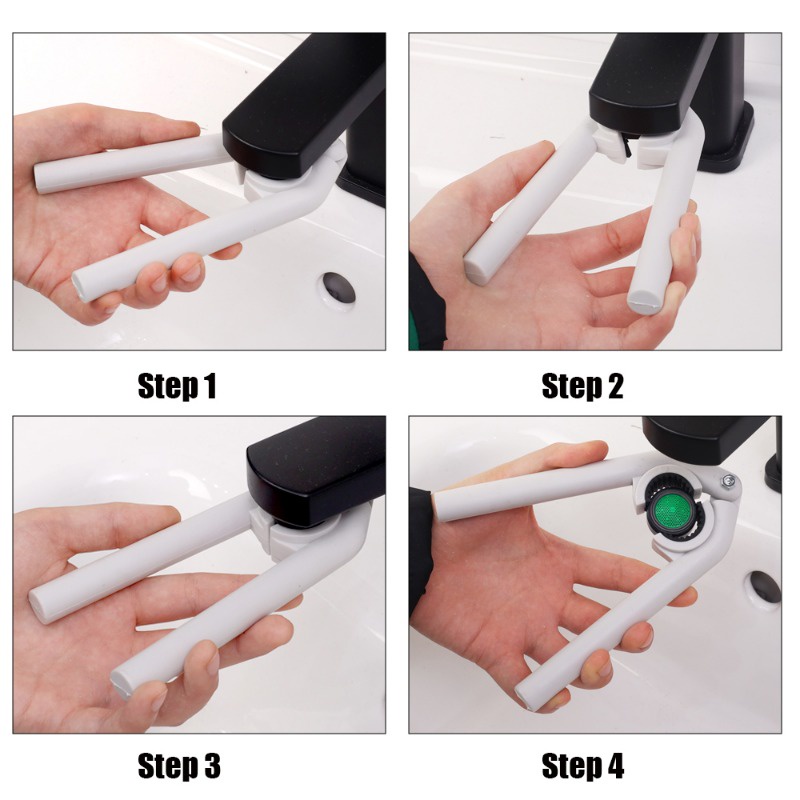 Step 1

Step 2

Step 3

Step 4