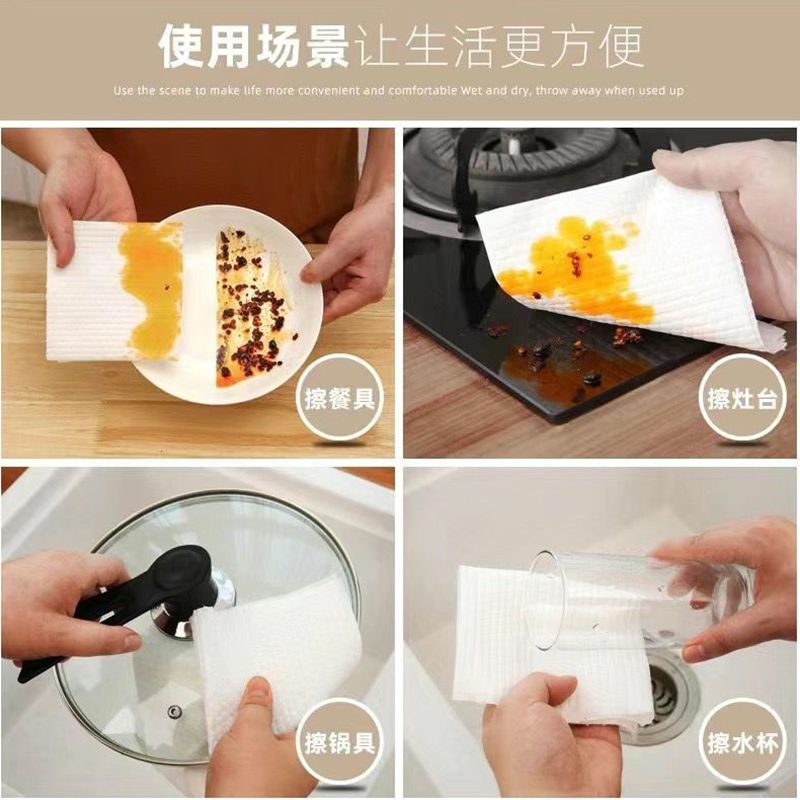 使用场景让生活更方便

Use the scene to make life more convenient and comfortable Wet and dry, throw away when used up

擦餐具

擦灶台

擦锅具

擦水杯