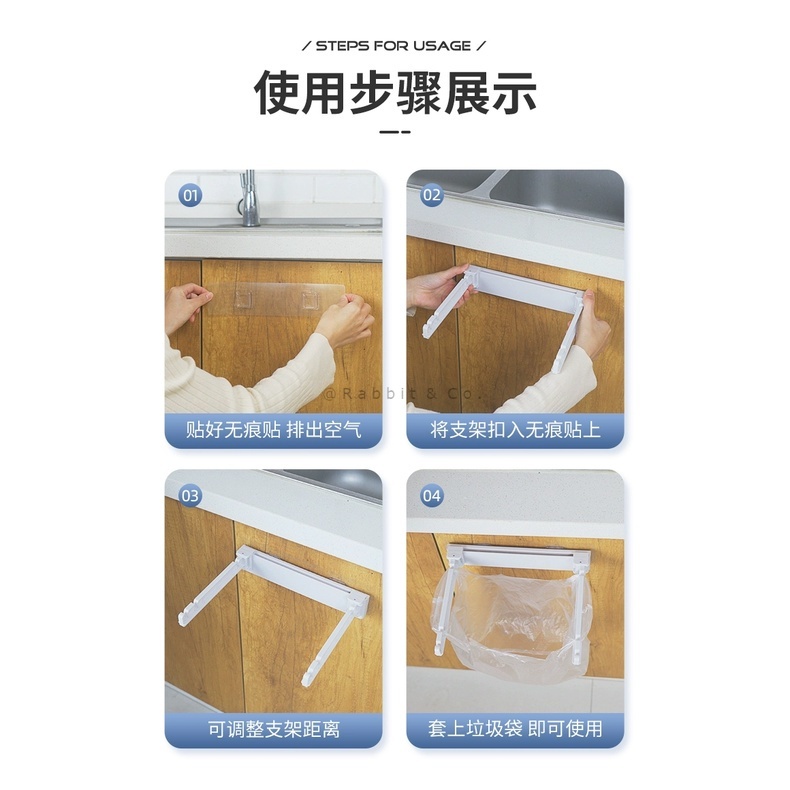 / STEPS FOR USAGE /

使用步骤展示

01

@Rabbit & Co.

贴好无痕贴 排出空气

02

将支架扣入无痕贴上

03

可调整支架距离

04

套上垃圾袋 即可使用