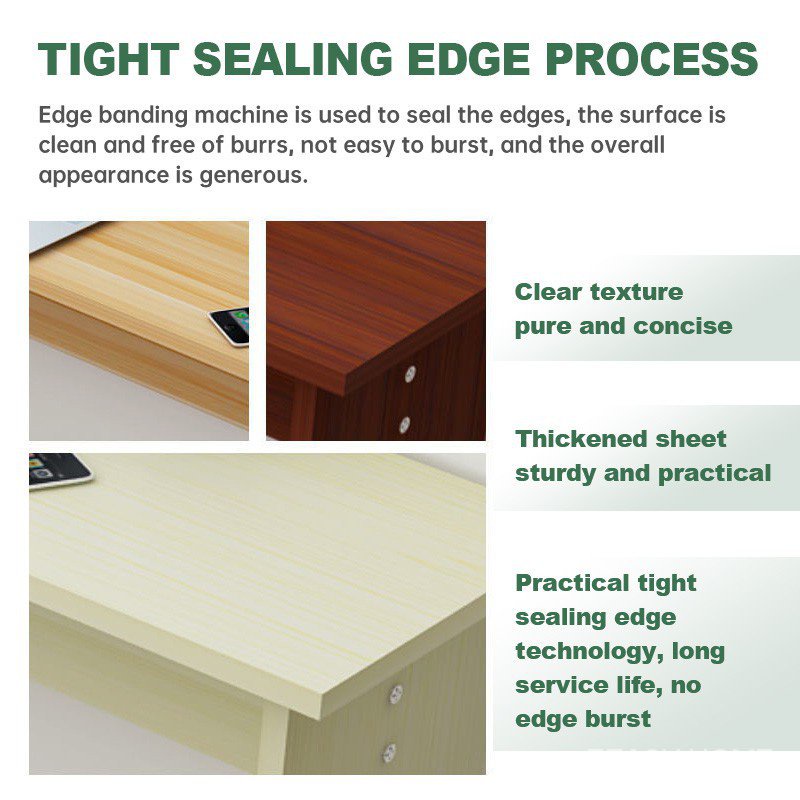 TIGHT SEALING EDGE PROCESS

Edge banding machine is used to seal the edges, the surface is clean and free of burrs, not easy to burst, and the overall appearance is generous.

Clear texture pure and concise

Thickened sheet sturdy and practical

Practical tight sealing edge technology, long service life, no edge burst