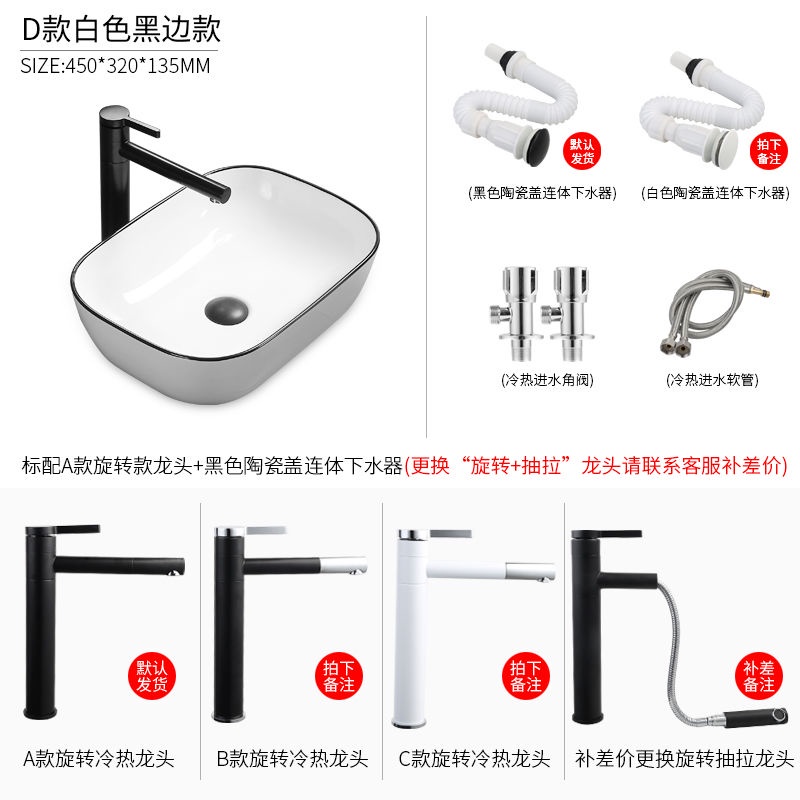 D款白色黑边款
SIZE:450*320*135MM

默认发货
(黑色陶瓷盖连体下水器)

拍下备注
(白色陶瓷盖连体下水器)

(冷热进水角阀)

(冷热进水软管)

标配A款旋转款龙头+黑色陶瓷盖连体下水器(更换“旋转+抽拉”龙头请联系客服补差价)

默认发货
A款旋转冷热龙头

拍下备注
B款旋转冷热龙头

拍下备注
C款旋转冷热龙头

补差备注
补差价更换旋转抽拉龙头