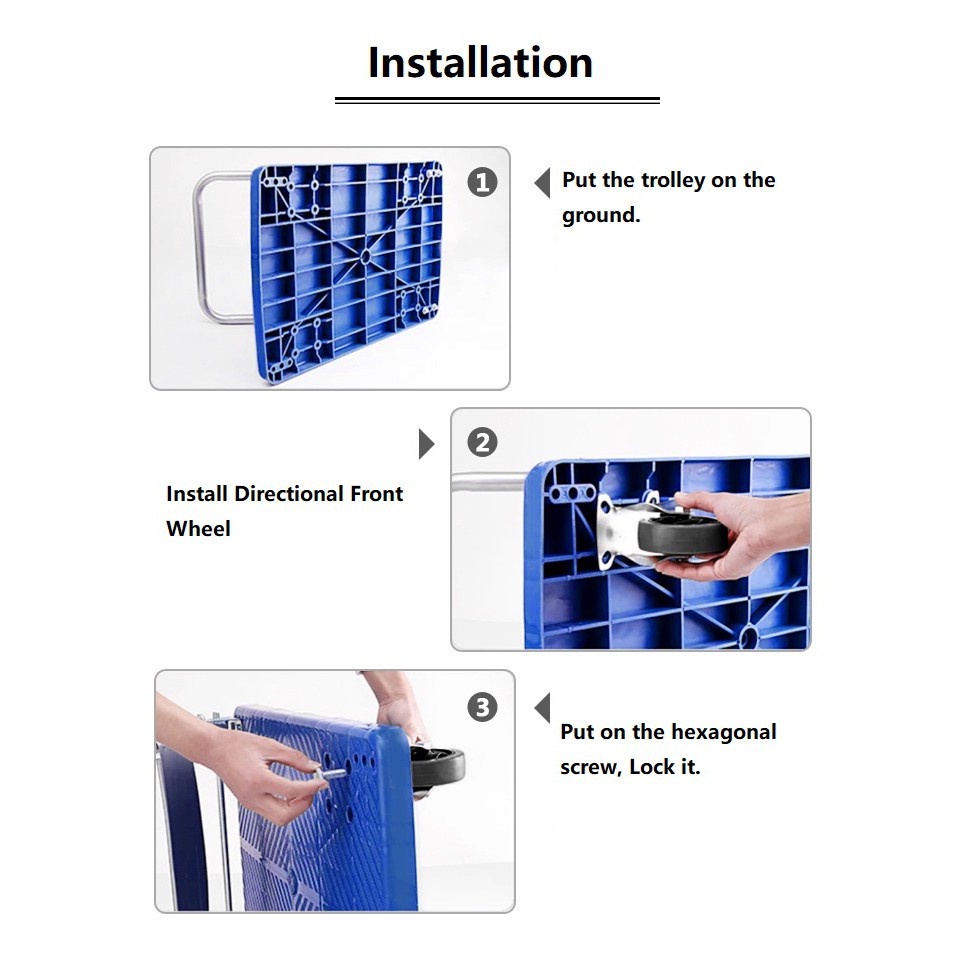 Installation

1

Put the trolley on the ground.

2

Install Directional Front Wheel

3

Put on the hexagonal screw, Lock it.