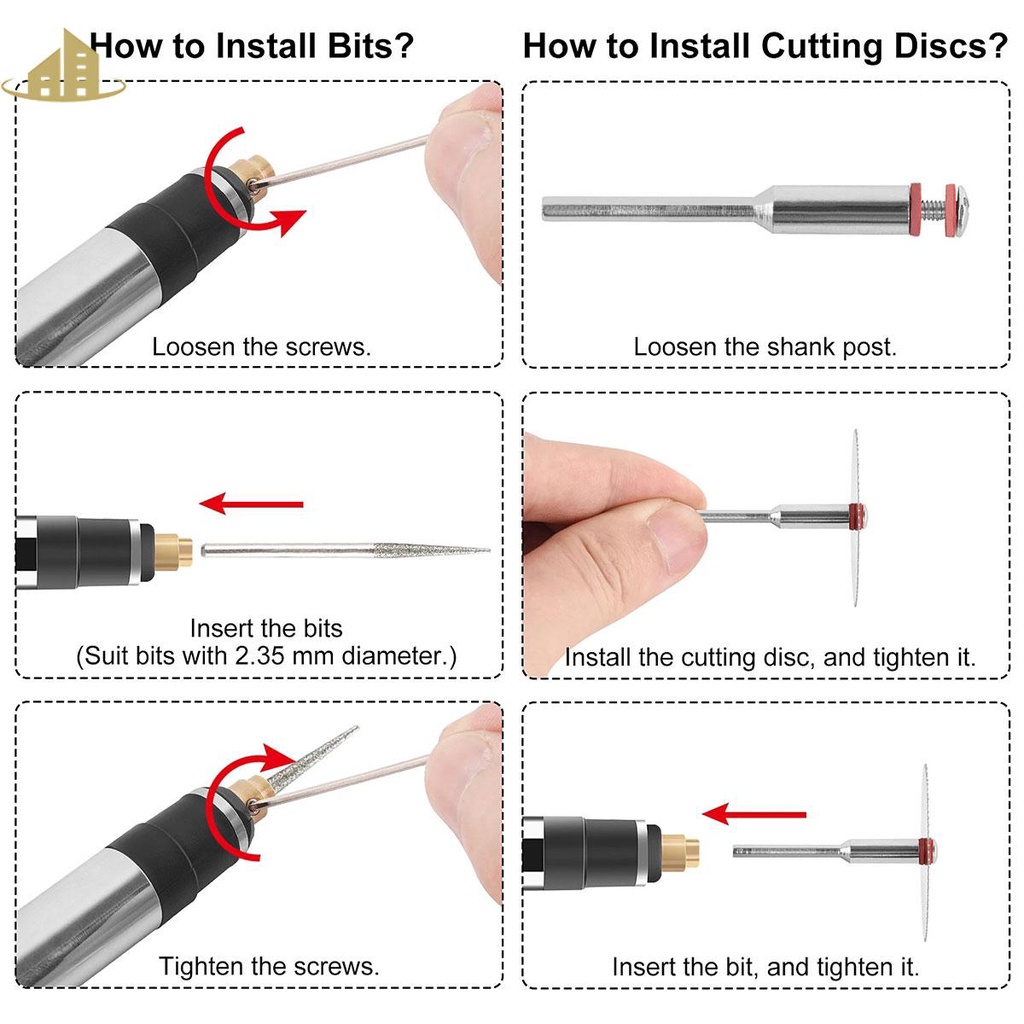 How to Install Bits?

Loosen the screws.

Insert the bits
(Suit bits with 2.35 mm diameter.)

Tighten the screws.

How to Install Cutting Discs?

Loosen the shank post.

Install the cutting disc, and tighten it.

Insert the bit, and tighten it.