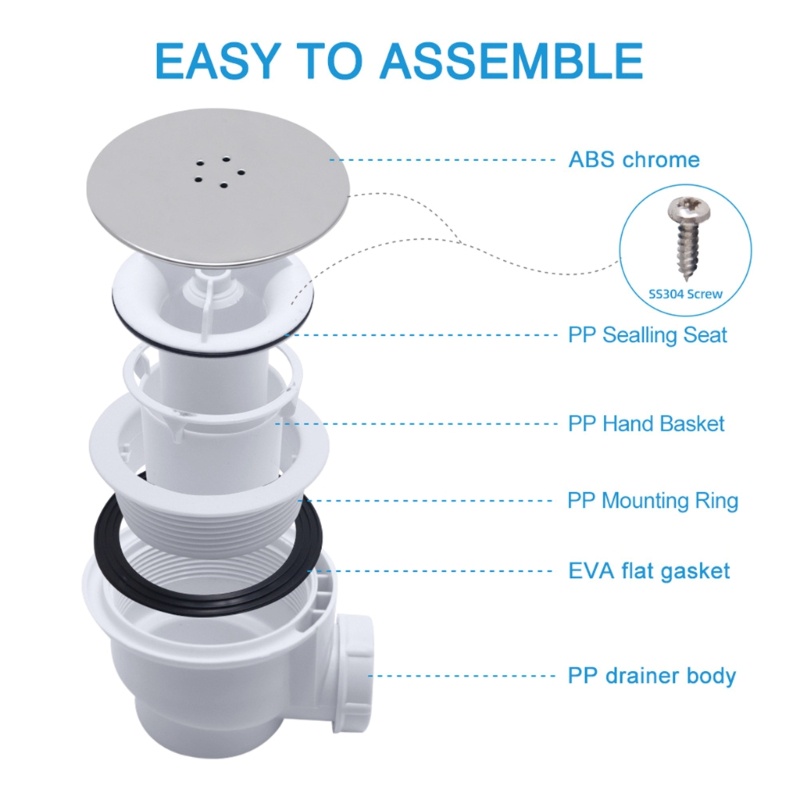 EASY TO ASSEMBLE

ABS chrome

SS304 Screw

PP Sealling Seat

PP Hand Basket

PP Mounting Ring

EVA flat gasket

PP drainer body