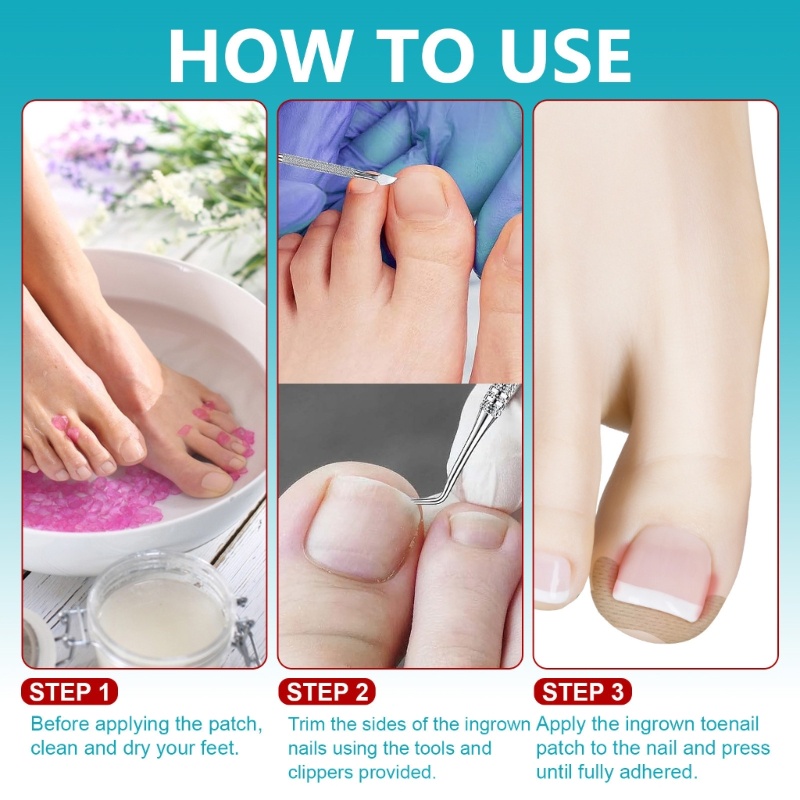 HOW TO USE

STEP 1
Before applying the patch, clean and dry your feet.

STEP 2
Trim the sides of the ingrown nails using the tools and clippers provided.

STEP 3
Apply the ingrown toenail patch to the nail and press until fully adhered.