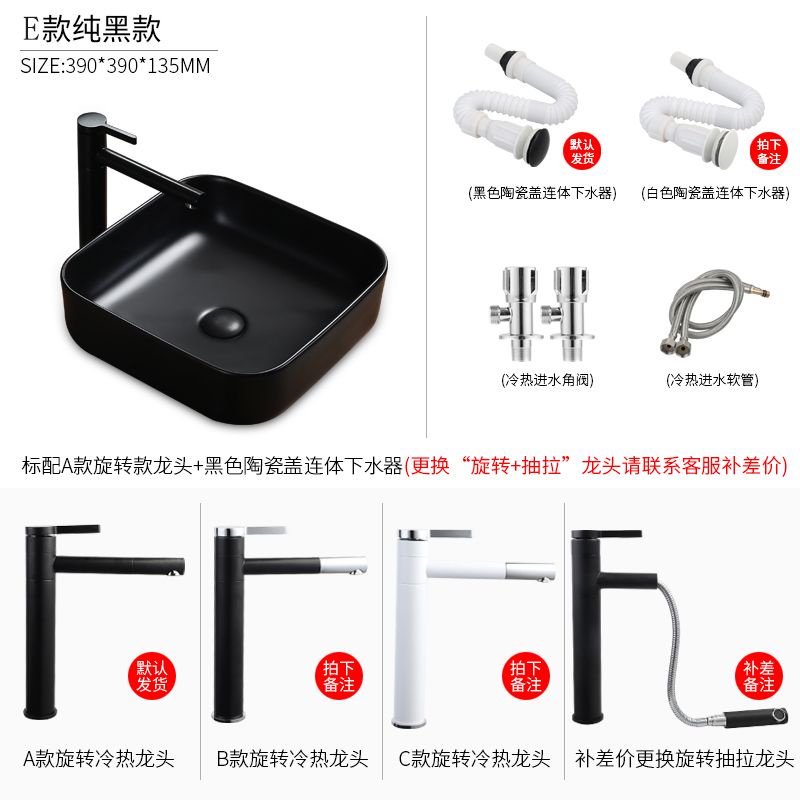 E款纯黑款
SIZE:390*390*135MM

默认发货
(黑色陶瓷盖连体下水器)

拍下备注
(白色陶瓷盖连体下水器)

(冷热进水角阀)

(冷热进水软管)

标配A款旋转款龙头+黑色陶瓷盖连体下水器(更换“旋转+抽拉”龙头请联系客服补差价)

默认发货
A款旋转冷热龙头

拍下备注
B款旋转冷热龙头

拍下备注
C款旋转冷热龙头

补差备注
补差价更换旋转抽拉龙头