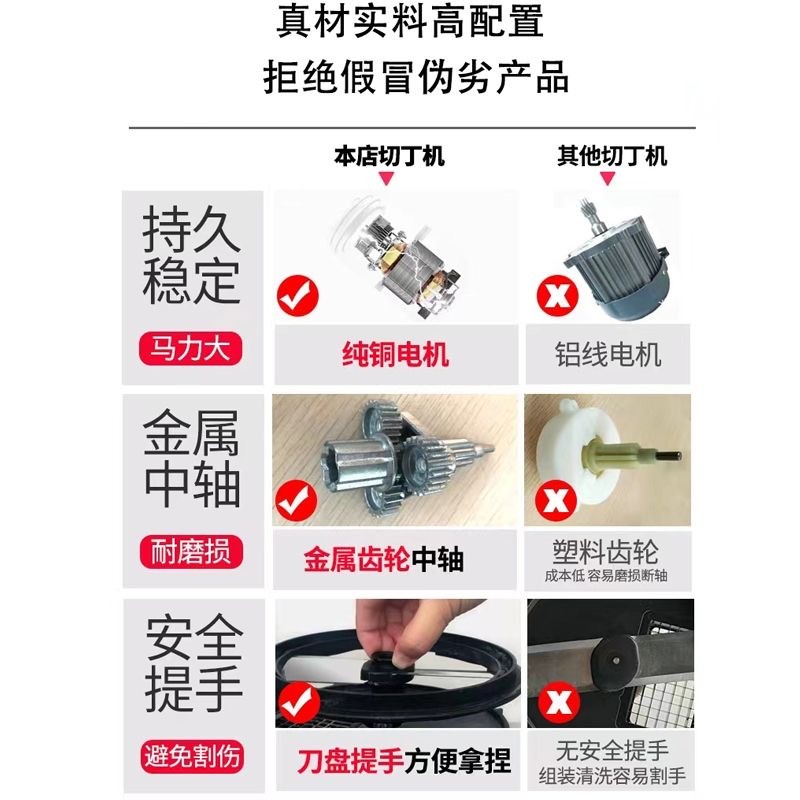 真材实料高配置
拒绝假冒伪劣产品

本店切丁机

其他切丁机

持久稳定

马力大

纯铜电机

铝线电机

金属中轴

耐磨损

金属齿轮中轴

塑料齿轮
成本低 容易磨损断轴

安全提手

避免割伤

刀盘提手方便拿捏

无安全提手
组装清洗容易割手