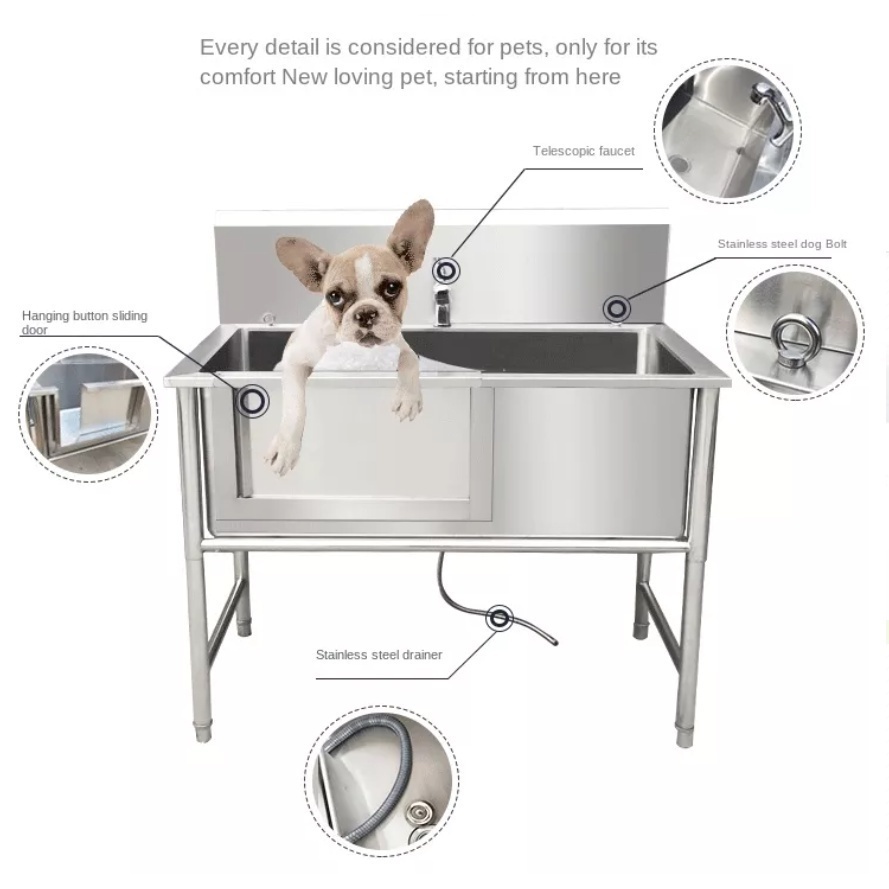 Every detail is considered for pets, only for its comfort New loving pet, starting from here

Telescopic faucet

Stainless steel dog Bolt

Hanging button sliding door

Stainless steel drainer