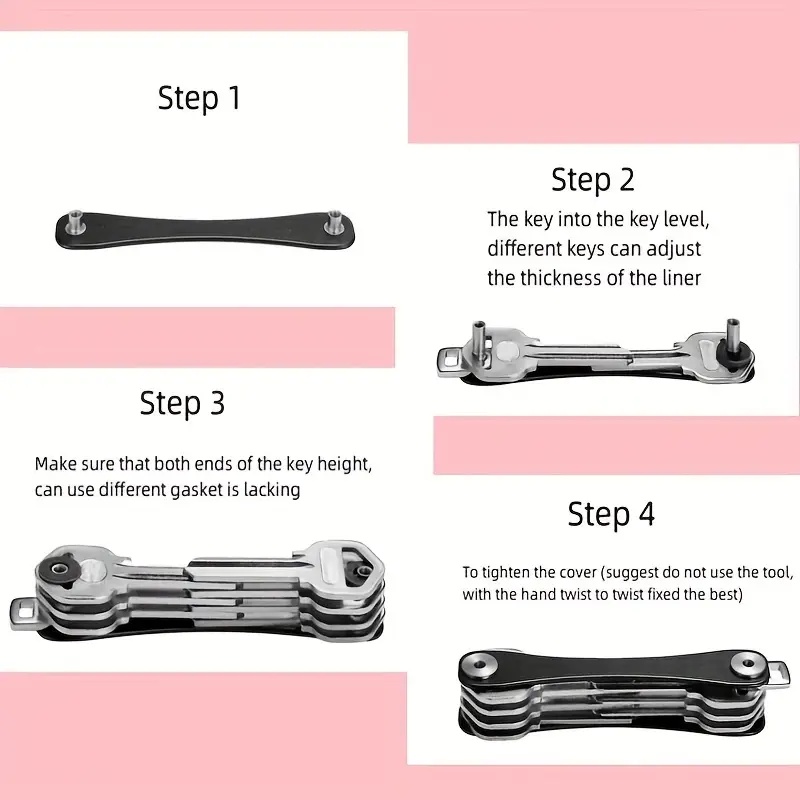 Step 1

Step 2

The key into the key level, different keys can adjust the thickness of the liner

Step 3

Make sure that both ends of the key height, can use different gasket is lacking

Step 4

To tighten the cover (suggest do not use the tool, with the hand twist to twist fixed the best)