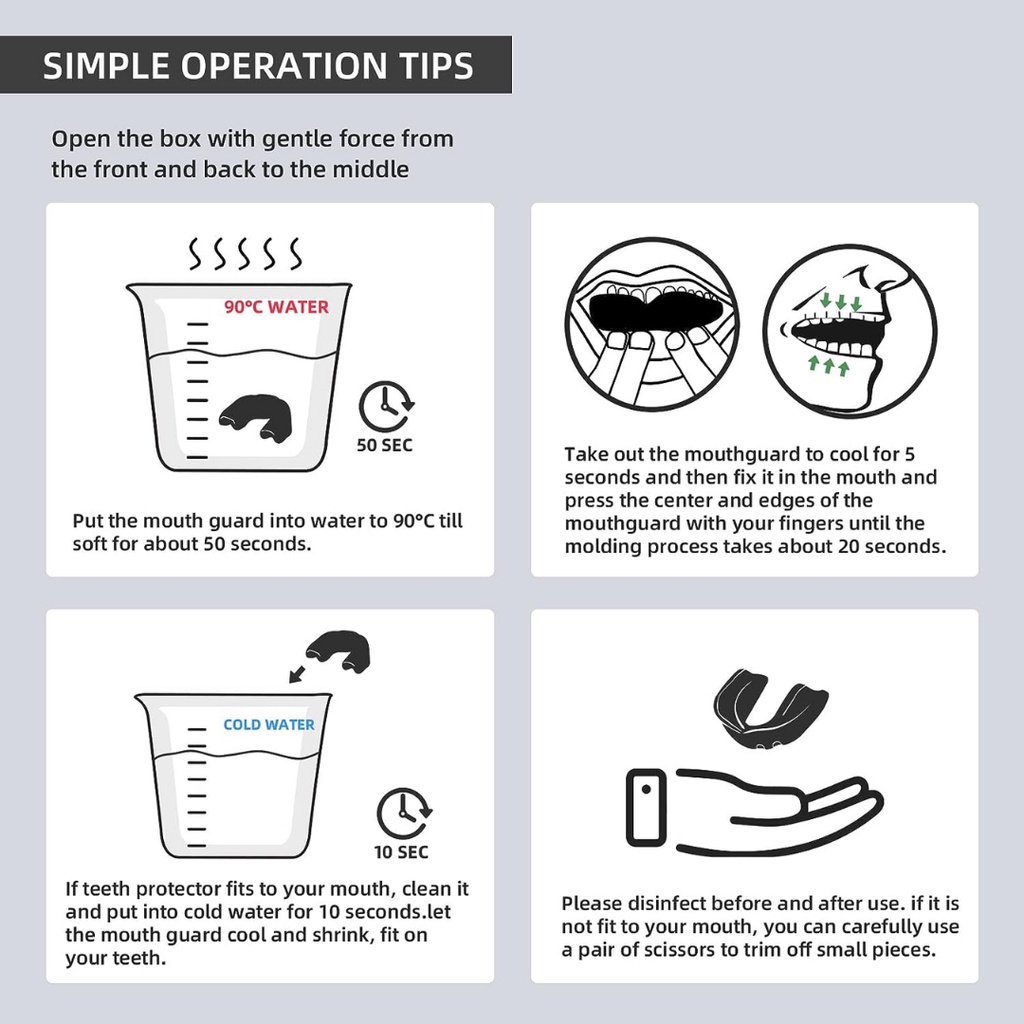 SIMPLE OPERATION TIPS

Open the box with gentle force from the front and back to the middle

90°C WATER

50 SEC

Put the mouth guard into water to 90°C till soft for about 50 seconds.

Take out the mouthguard to cool for 5 seconds and then fix it in the mouth and press the center and edges of the mouthguard with your fingers until the molding process takes about 20 seconds.

COLD WATER

10 SEC

If teeth protector fits to your mouth, clean it and put into cold water for 10 seconds.let the mouth guard cool and shrink, fit on your teeth.

Please disinfect before and after use. if it is not fit to your mouth, you can carefully use a pair of scissors to trim off small pieces.