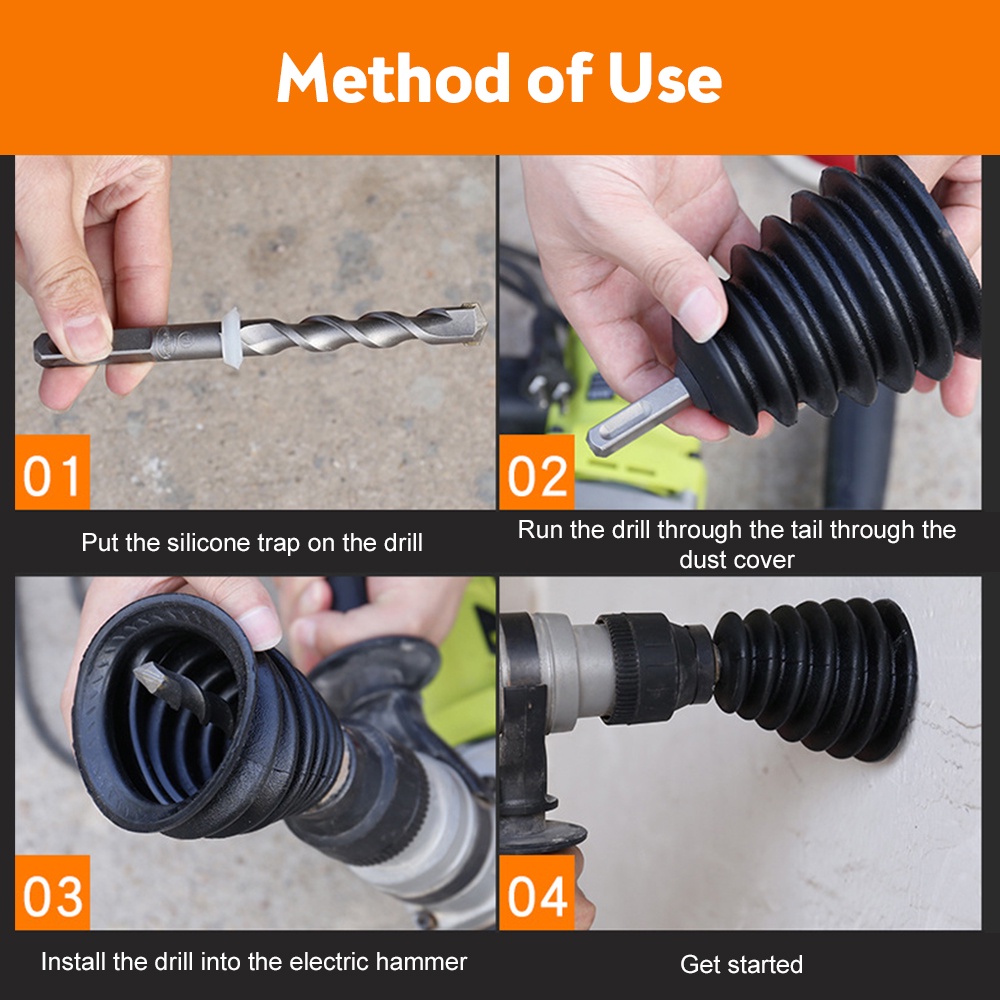 Method of Use

01

Put the silicone trap on the drill

02

Run the drill through the tail through the dust cover

03

Install the drill into the electric hammer

04

Get started