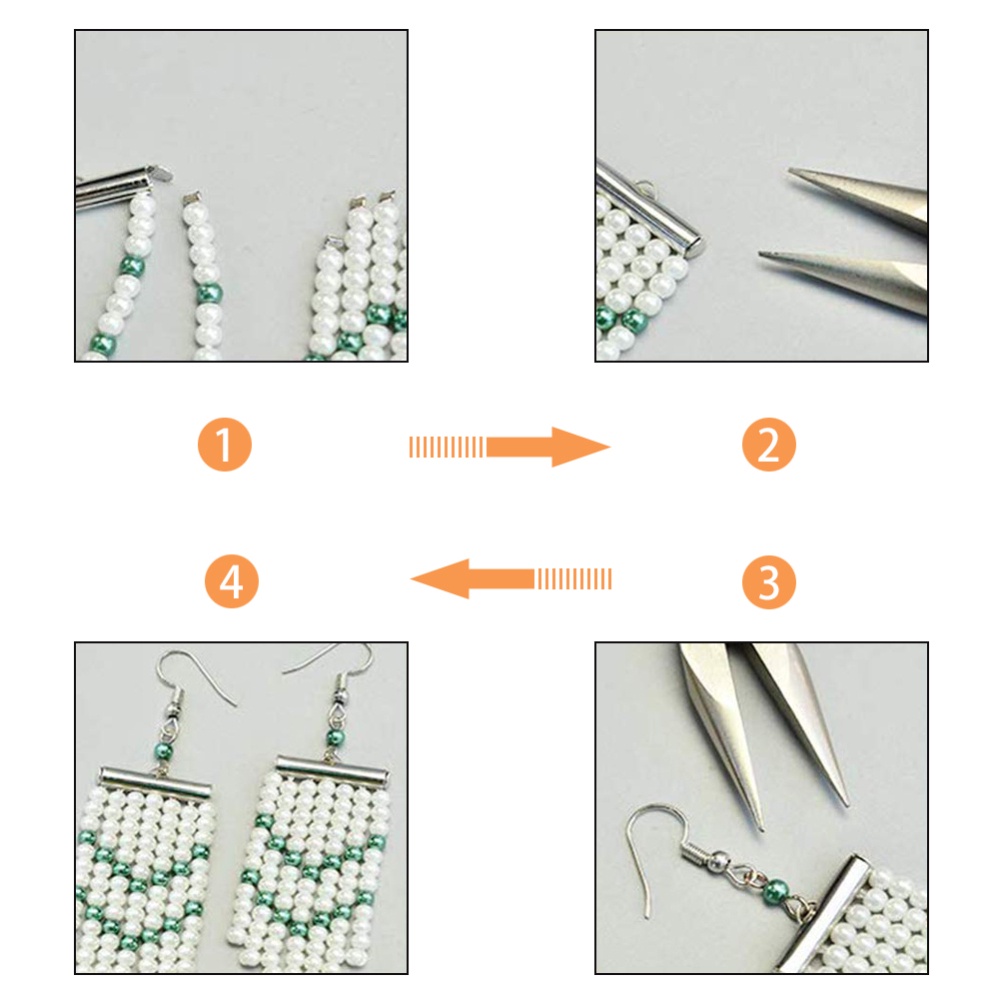 1

2

4

3