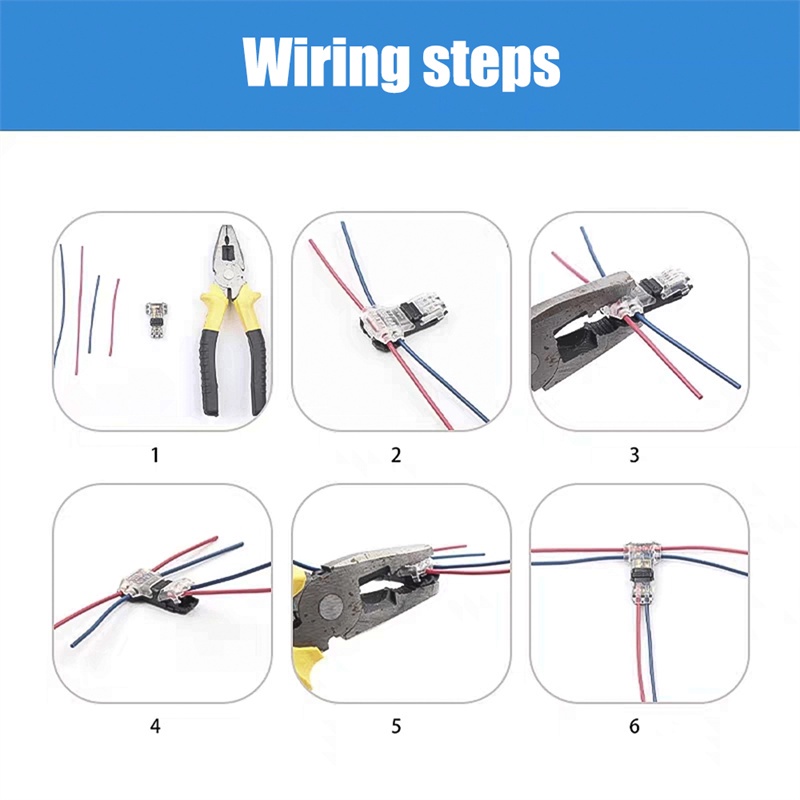 Wiring steps

1

2

3

4

5

6