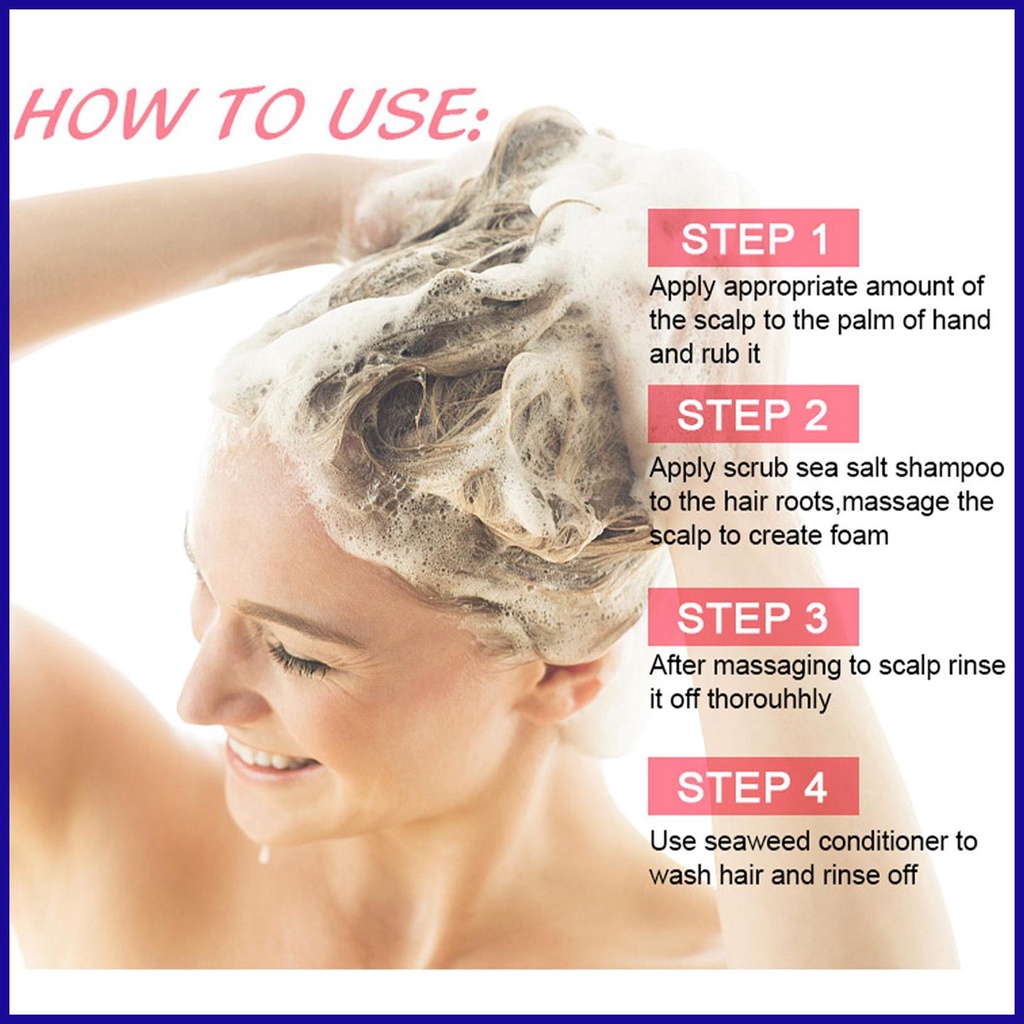 HOW TO USE:

STEP 1

Apply appropriate amount of the scalp to the palm of hand and rub it

STEP 2

Apply scrub sea salt shampoo to the hair roots,massage the scalp to create foam

STEP 3

After massaging to scalp rinse it off thorouhhly

STEP 4

Use seaweed conditioner to wash hair and rinse off