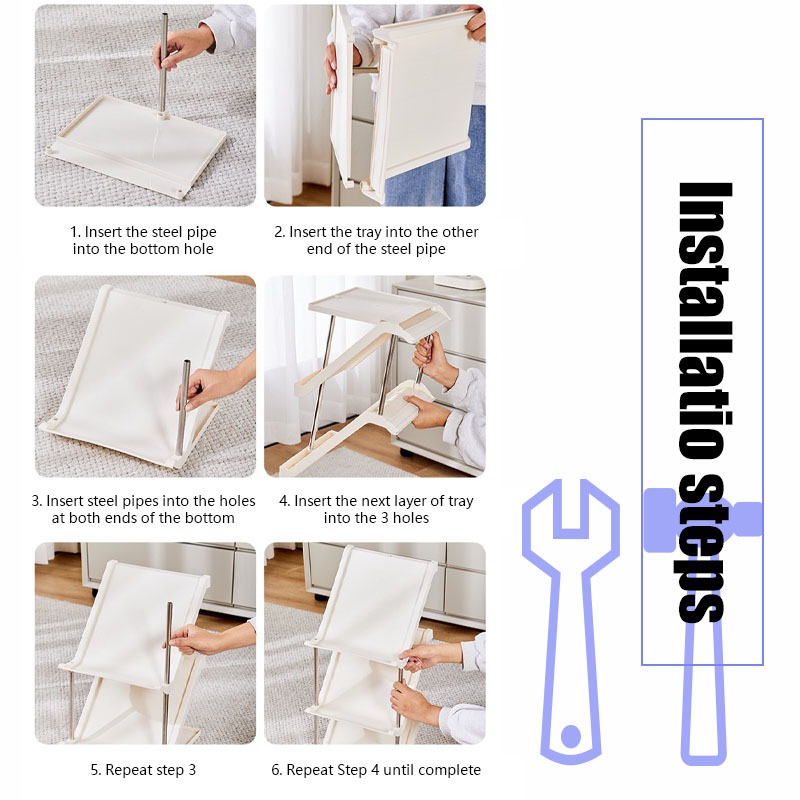 1. Insert the steel pipe into the bottom hole

2. Insert the tray into the other end of the steel pipe

3. Insert steel pipes into the holes at both ends of the bottom

4. Insert the next layer of tray into the 3 holes

5. Repeat step 3

6. Repeat Step 4 until complete

Installatio steps