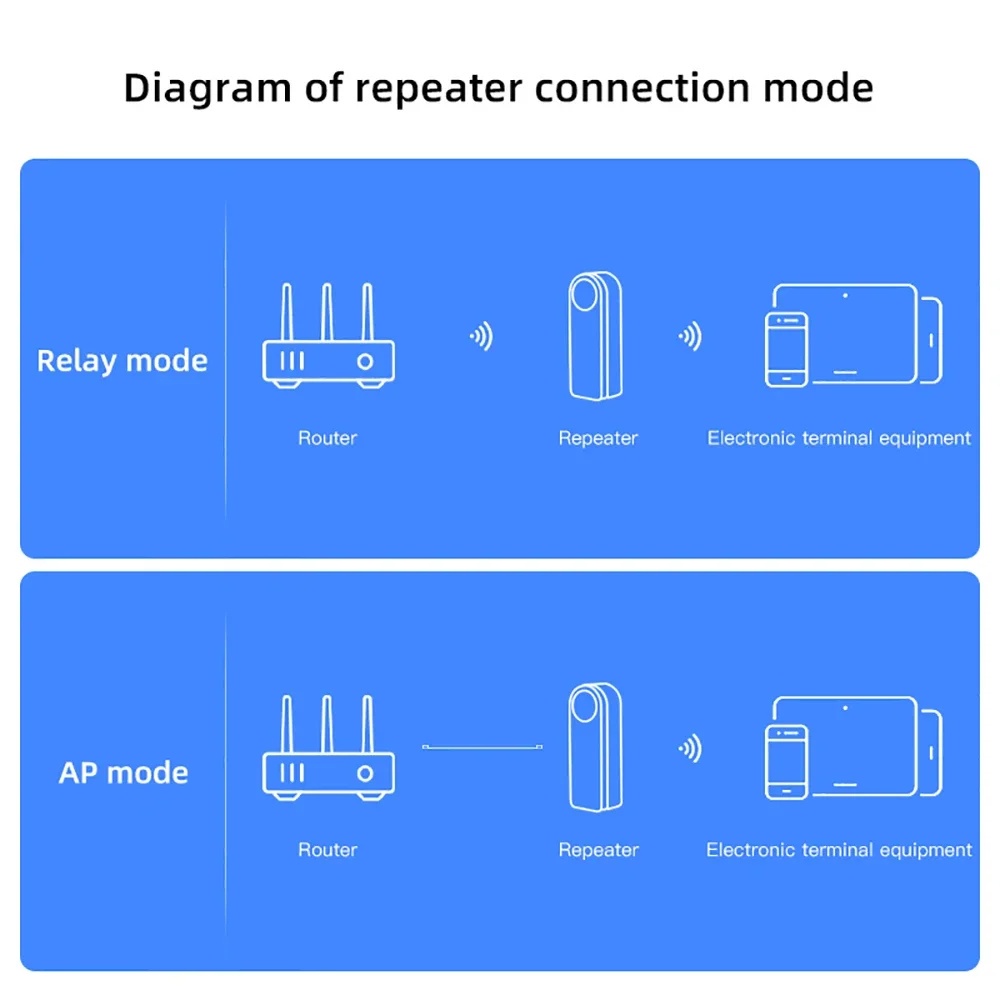 Diagram of repeater connection mode

Relay mode

Router

Repeater

Electronic terminal equipment

AP mode

Router

Repeater

Electronic terminal equipment