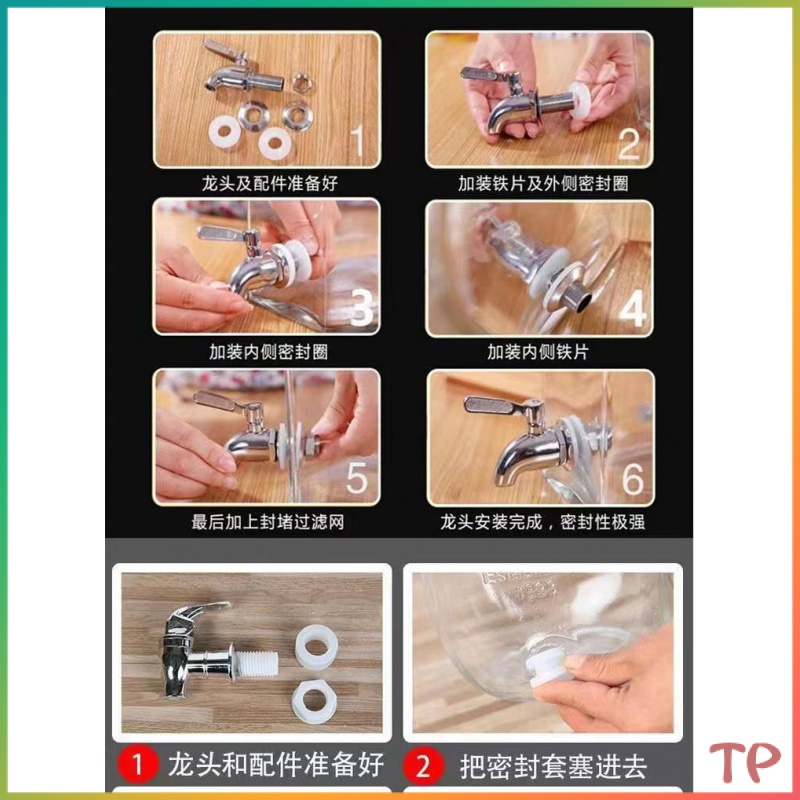 1
龙头及配件准备好

2
加装铁片及外侧密封圈

3
加装内侧密封圈

4
加装内侧铁片

5
最后加上封堵过滤网

6
龙头安装完成，密封性极强

1 龙头和配件准备好

2 把密封套塞进去

TP